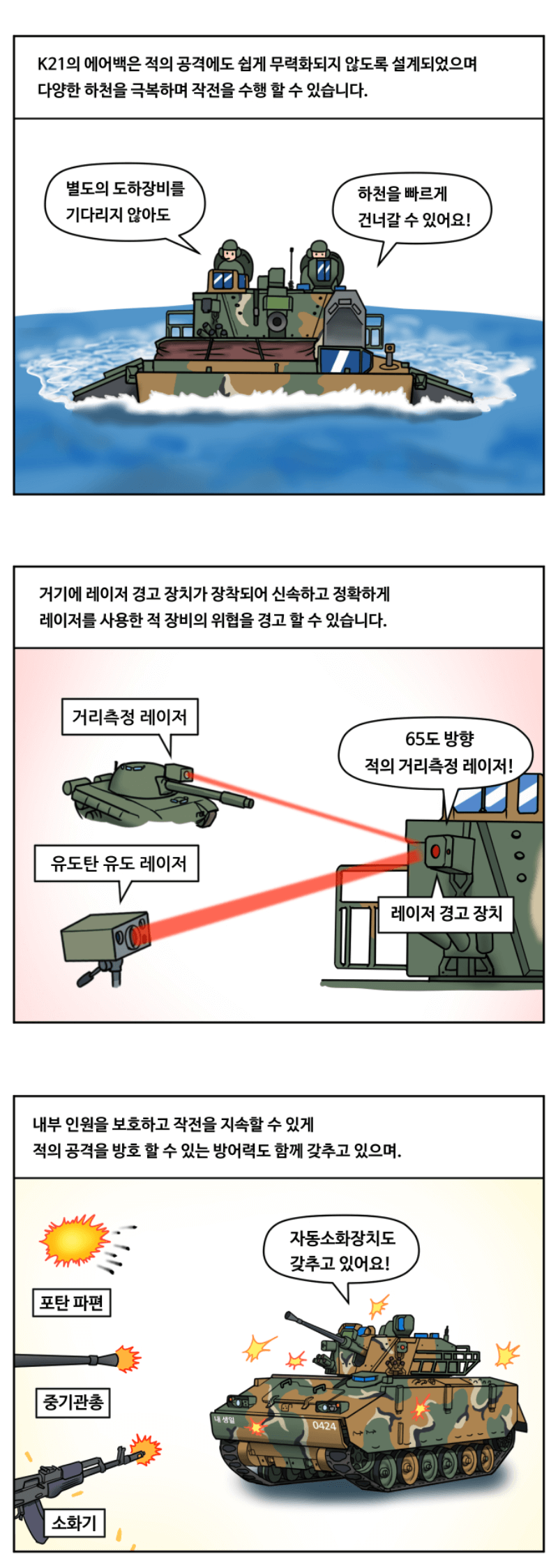 K21의 에어백은 적의 공격에도 쉽게 무력화되지 않도록 설계되었으며 다양한 하천을 극복하며 작전을 수행 할 수 있습니다.

별도의 도하장비를 기다리지 않아도

하천을 빠르게 건너갈 수 있어요!

거기에 레이저 경고 장치가 장착되어 신속하고 정확하게 레이저를 사용한 적 장비의 위협을 경고 할 수 있습니다.

거리측정 레이저

65도 방향 적의 거리측정 레이저!

유도탄 유도 레이저

레이저 경고 장치

내부 인원을 보호하고 작전을 지속할 수 있게 적의 공격을 방호 할 수 있는 방어력도 함께 갖추고 있으며.

자동소화장치도 갖추고 있어요!

포탄 파편

중기관총

소화기

내 생일

0424