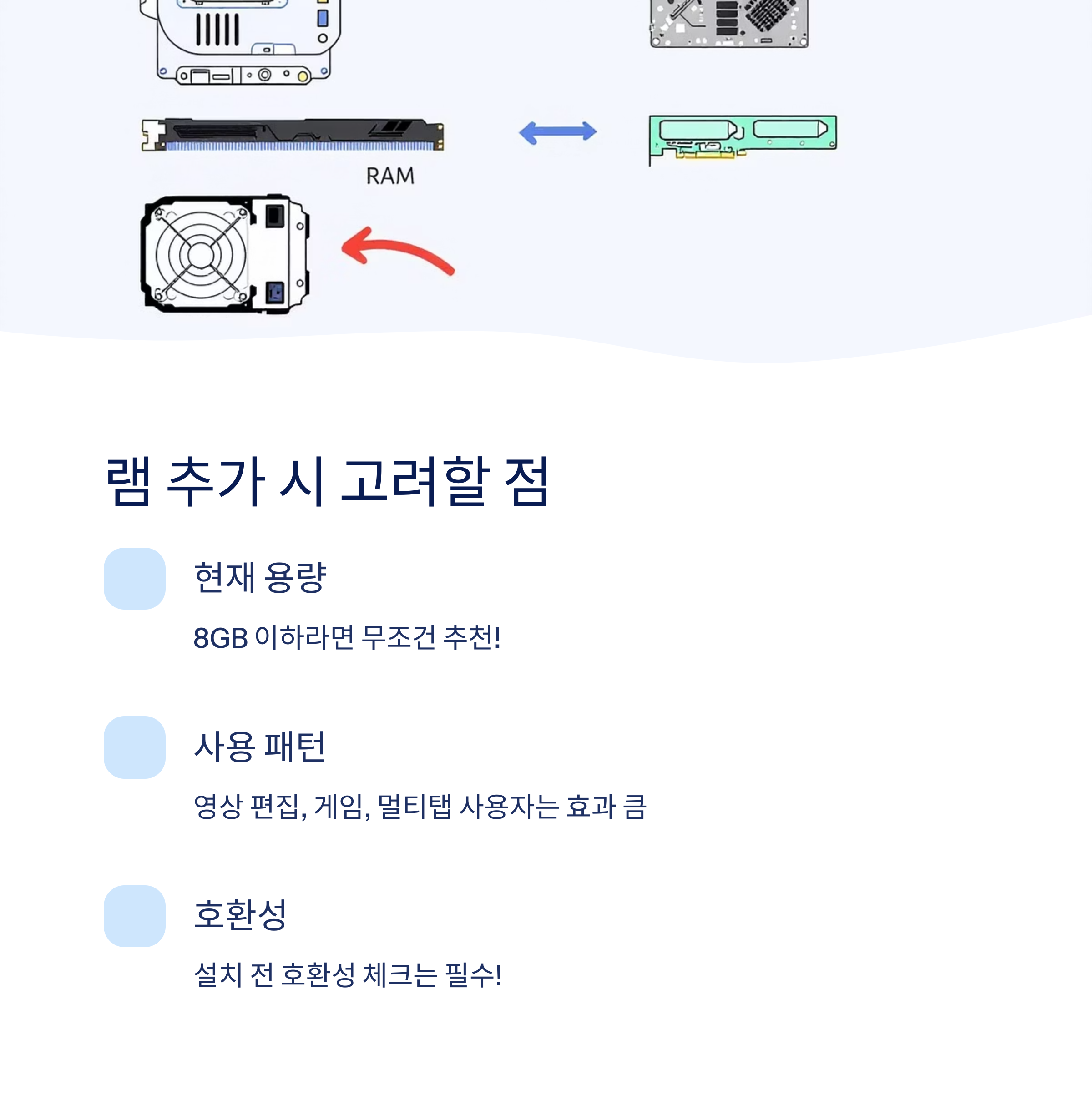 RAM

램 추가 시 고려할 점

현재 용량

8GB 이하라면 무조건 추천!

사용 패턴

영상 편집, 게임, 멀티탭 사용자는 효과 큼

호환성

설치 전 호환성 체크는 필수!