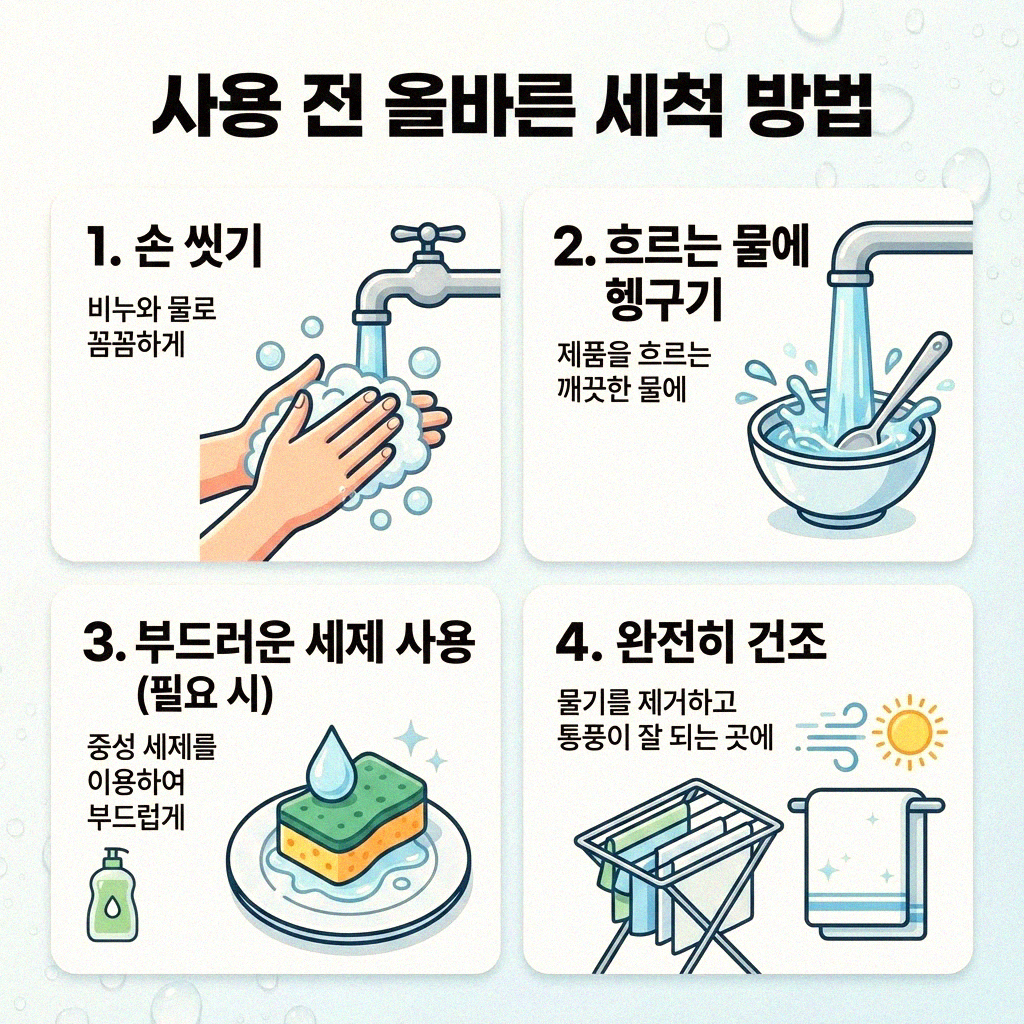 사용 전 올바른 세척 방법

1. 손 씻기

비누와 물로 꼼꼼하게

2. 흐르는 물에 헹구기

제품을 흐르는 깨끗한 물에

3. 부드러운 세제 사용 (필요 시)

중성 세제를 이용하여 부드럽게

4. 완전히 건조

물기를 제거하고 통풍이 잘 되는 곳에