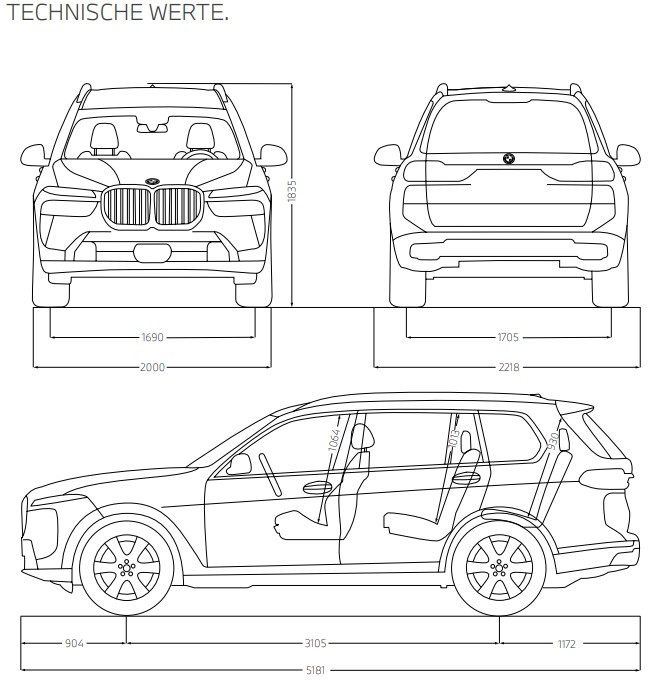 TECHNISCHE WERTE.

1835

1690

2000

1705

2218

1064

1013

930

904

3105

1172

5181