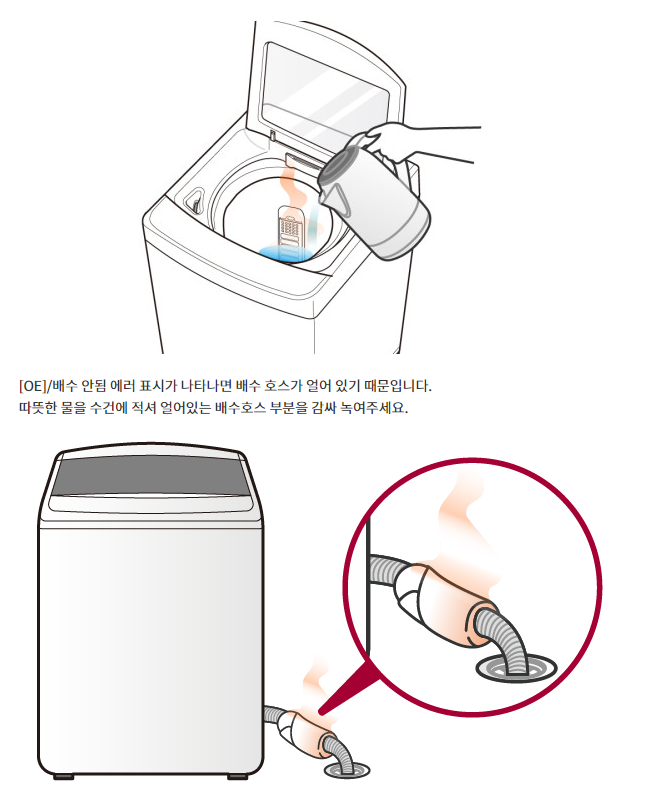 [OE]/배수 안됨 에러 표시가 나타나면 배수 호스가 얼어 있기 때문입니다.
따뜻한 물을 수건에 적셔 얼어있는 배수호스 부분을 감싸 녹여주세요.