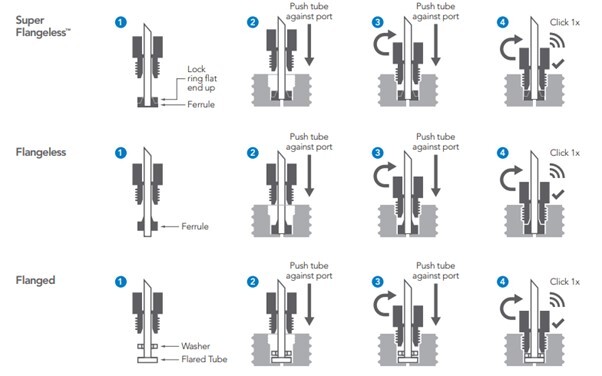 Super Flangeless™

1

Lock ring flat end up

Ferrule

2

Push tube against port

3

Push tube against port

4

Click 1x

Flangeless

1

Ferrule

2

Push tube against port

3

Push tube against port

4

Click 1x

Flanged

1

Washer

Flared Tube

2

Push tube against port

3

Push tube against port

4

Click 1x