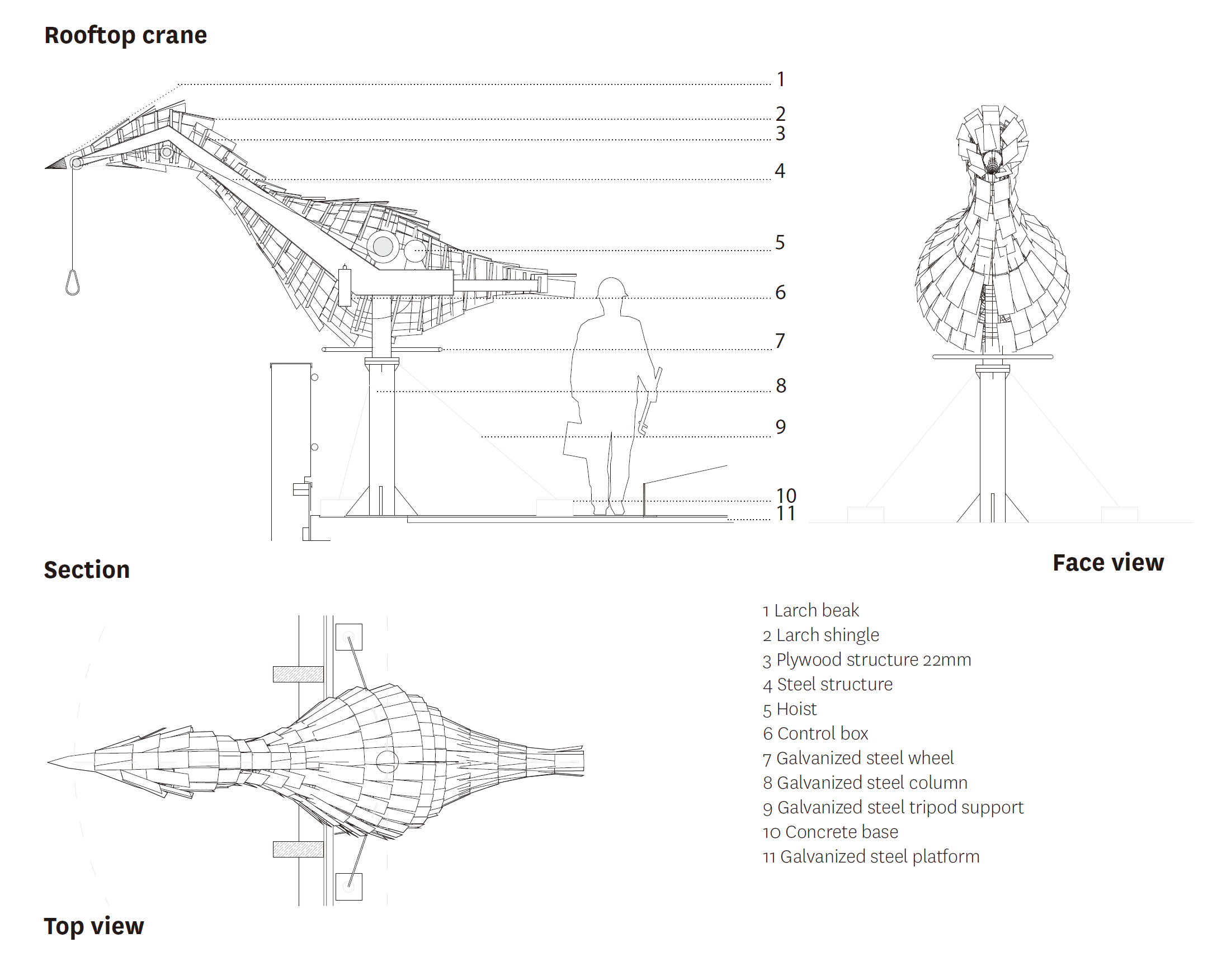 Rooftop crane

1
2
3
4
5
6
7
8
9
10
11

Section

Face view

1 Larch beak
2 Larch shingle
3 Plywood structure 22mm
4 Steel structure
5 Hoist
6 Control box
7 Galvanized steel wheel
8 Galvanized steel column
9 Galvanized steel tripod support
10 Concrete base
11 Galvanized steel platform

Top view