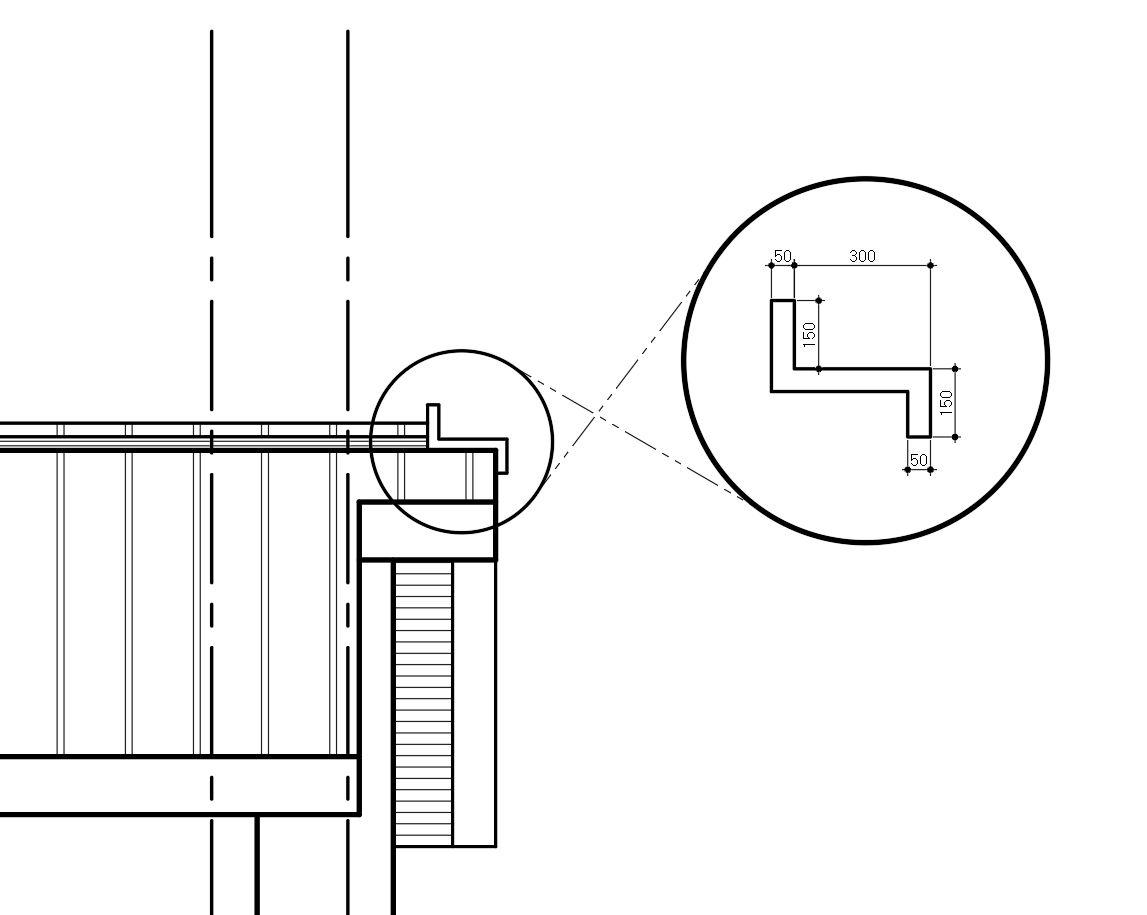 50
300
150
150
50