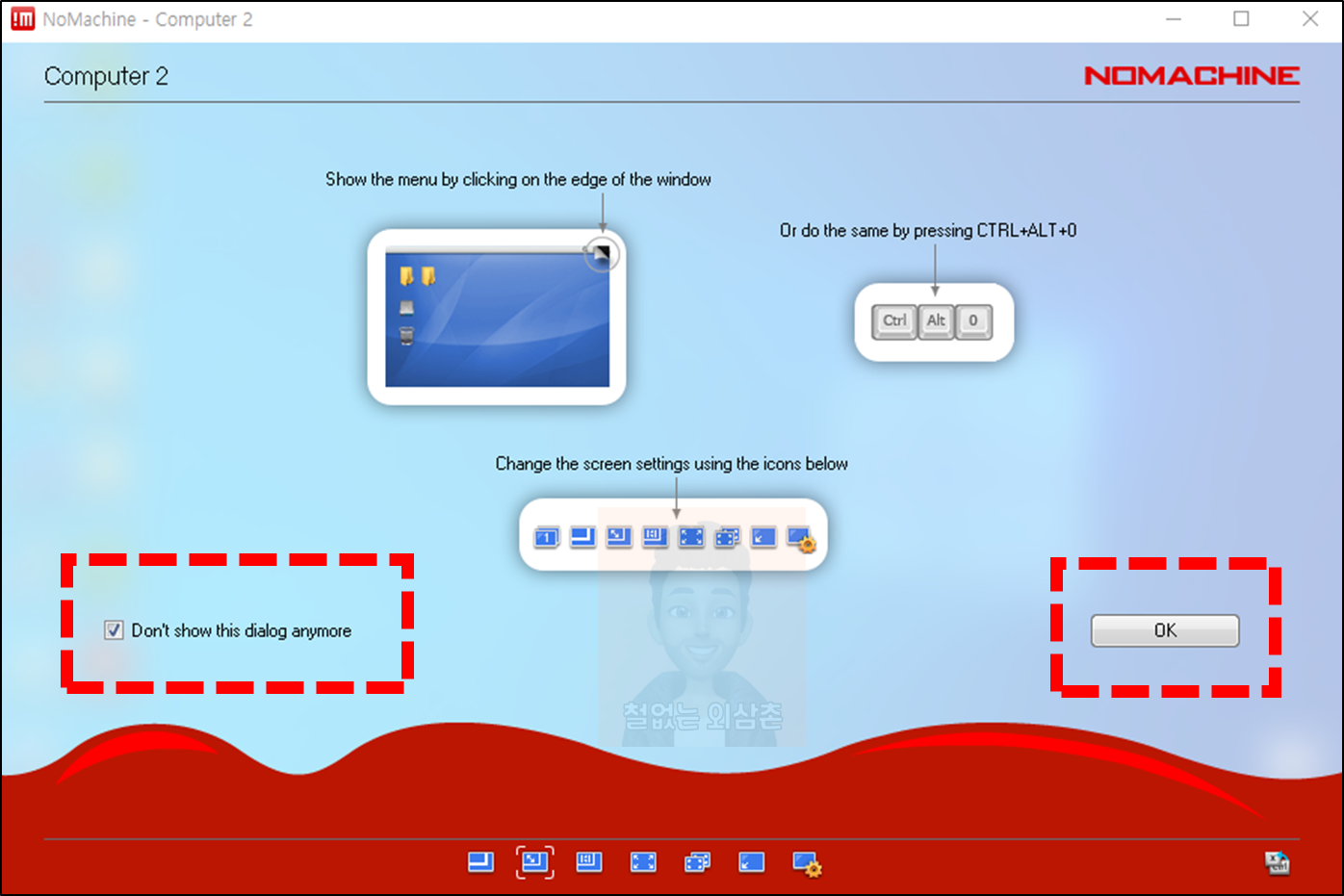 NoMachine - Computer 2

Computer 2

NOMACHINE

Show the menu by clicking on the edge of the window

Or do the same by pressing CTRL+ALT+0

Ctrl Alt 0

Change the screen settings using the icons below

Don't show this dialog anymore

OK

철없는 외삼촌