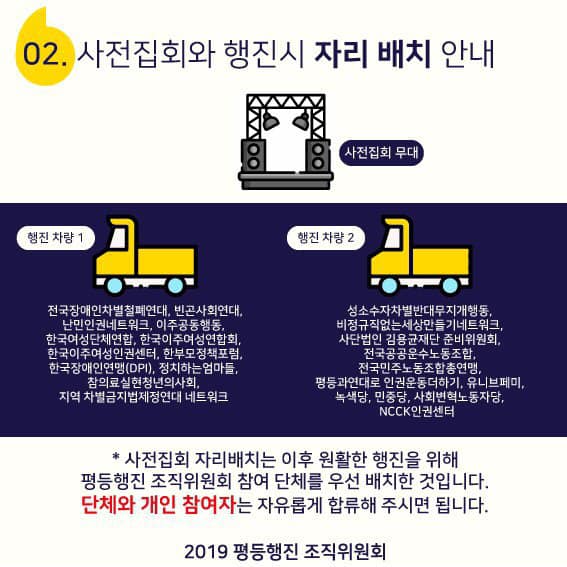 02. 사전집회와 행진시 자리 배치 안내

사전집회 무대

행진 차량 1

전국장애인차별철폐연대, 빈곤사회연대, 난민인권네트워크, 이주공동행동, 한국여성단체연합, 한국이주여성연합회, 한국이주여성인권센터, 한부모정책포럼, 한국장애인연맹(DPI), 정치하는엄마들, 참의료실현청년의사회, 지역 차별금지법제정연대 네트워크

행진 차량 2

성소수자차별반대무지개행동, 비정규직없는세상만들기네트워크, 사단법인 김용균재단 준비위원회, 전국공공운수노동조합, 전국민주노동조합총연맹, 평등과연대로 인권운동더하기, 유니브페미, 녹색당, 민중당, 사회변혁노동자당, NCCK인권센터

* 사전집회 자리배치는 이후 원활한 행진을 위해 평등행진 조직위원회 참여 단체를 우선 배치한 것입니다. 단체와 개인 참여자는 자유롭게 합류해 주시면 됩니다.

2019 평등행진 조직위원회