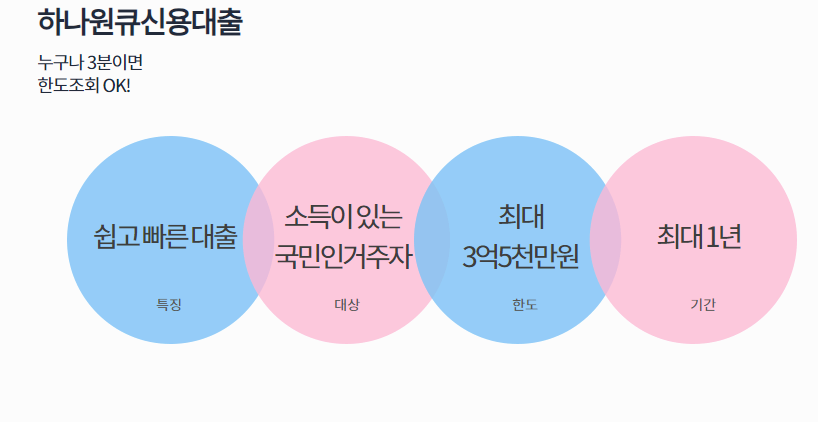 하나원큐신용대출

누구나 3분이면
한도조회 OK!

쉽고 빠른 대출

특징

소득이 있는
국민인거주자

대상

최대
3억5천만원

한도

최대 1년

기간