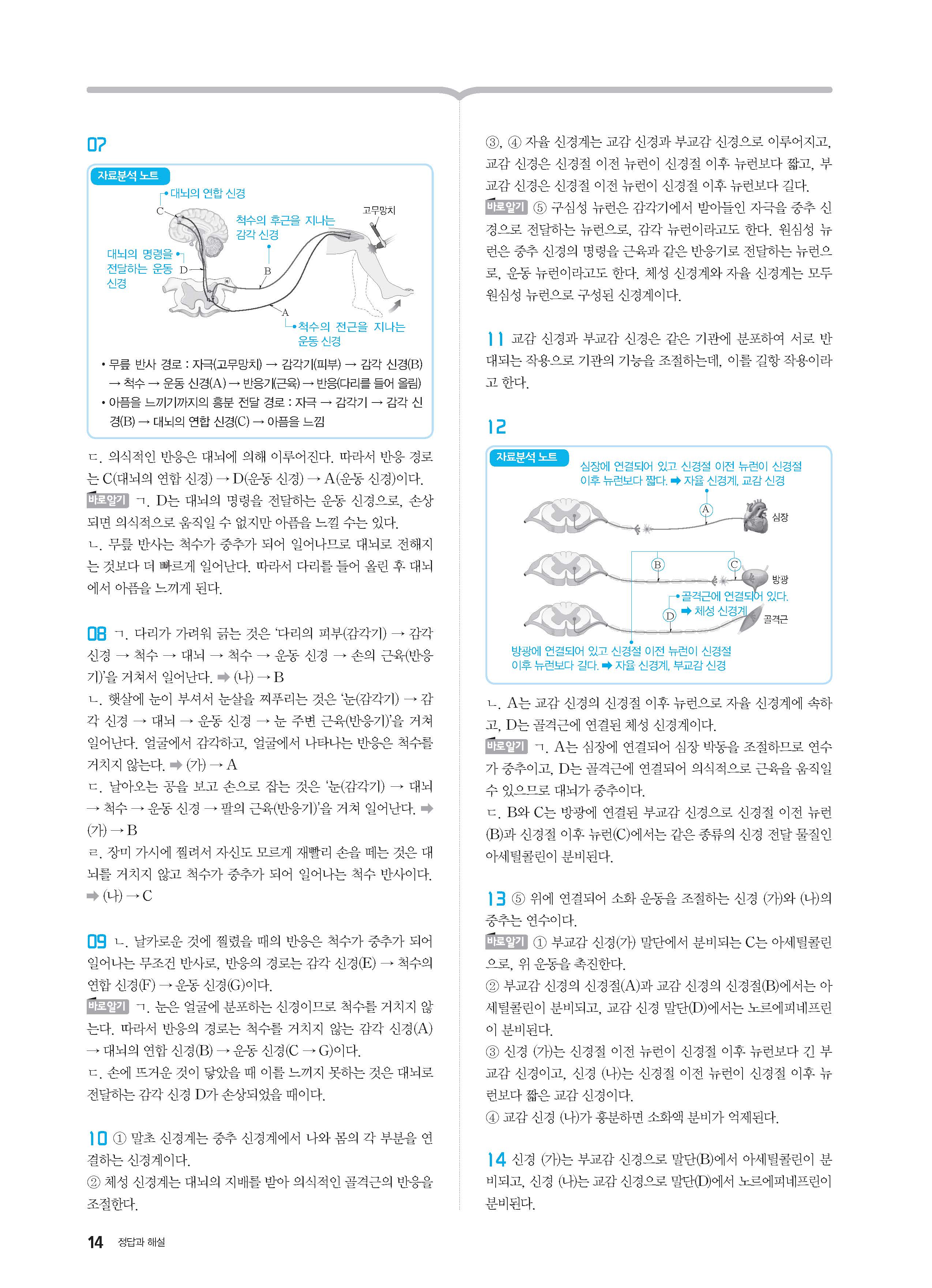 07

자료분석 노트

대뇌의 연합 신경
C
척수의 후근을 지나는 감각 신경
고무망치
대뇌의 명령을 전달하는 운동 신경
D
B
A
척수의 전근을 지나는 운동 신경

• 무릎 반사 경로 : 자극(고무망치) → 감각기(피부) → 감각 신경(B) → 척수 → 운동 신경(A) → 반응기(근육) → 반응(다리를 들어 올림)
• 아픔을 느끼기까지의 흥분 전달 경로 : 자극 → 감각기 → 감각 신경(B) → 대뇌의 연합 신경(C) → 아픔을 느낌

ㄷ. 의식적인 반응은 대뇌에 의해 이루어진다. 따라서 반응 경로는 C(대뇌의 연합 신경) → D(운동 신경) → A(운동 신경)이다.
바로알기 ㄱ. D는 대뇌의 명령을 전달하는 운동 신경으로, 손상되면 의식적으로 움직일 수 없지만 아픔을 느낄 수는 있다.
ㄴ. 무릎 반사는 척수가 중추가 되어 일어나므로 대뇌로 전해지는 것보다 더 빠르게 일어난다. 따라서 다리를 들어 올린 후 대뇌에서 아픔을 느끼게 된다.

08 ㄱ. 다리가 가려워 긁는 것은 '다리의 피부(감각기) → 감각 신경 → 척수 → 대뇌 → 척수 → 운동 신경 → 손의 근육(반응기)'을 거쳐서 일어난다. ➡ (나) → B
ㄴ. 햇살에 눈이 부셔서 눈살을 찌푸리는 것은 '눈(감각기) → 감각 신경 → 대뇌 → 운동 신경 → 눈 주변 근육(반응기)'을 거쳐 일어난다. 얼굴에서 감각하고, 얼굴에서 나타나는 반응은 척수를 거치지 않는다. ➡ (가) → A
ㄷ. 날아오는 공을 보고 손으로 잡는 것은 '눈(감각기) → 대뇌 → 척수 → 운동 신경 → 팔의 근육(반응기)'을 거쳐 일어난다. ➡ (가) → B
ㄹ. 장미 가시에 찔려서 자신도 모르게 재빨리 손을 떼는 것은 대뇌를 거치지 않고 척수가 중추가 되어 일어나는 척수 반사이다. ➡ (나) → C

09 ㄴ. 날카로운 것에 찔렸을 때의 반응은 척수가 중추가 되어 일어나는 무조건 반사로, 반응의 경로는 감각 신경(E) → 척수의 연합 신경(F) → 운동 신경(G)이다.
바로알기 ㄱ. 눈은 얼굴에 분포하는 신경이므로 척수를 거치지 않는다. 따라서 반응의 경로는 척수를 거치지 않는 감각 신경(A) → 대뇌의 연합 신경(B) → 운동 신경(C → G)이다.
ㄷ. 손에 뜨거운 것이 닿았을 때 이를 느끼지 못하는 것은 대뇌로 전달하는 감각 신경 D가 손상되었을 때이다.

10 ① 말초 신경계는 중추 신경계에서 나와 몸의 각 부분을 연결하는 신경계이다.
② 체성 신경계는 대뇌의 지배를 받아 의식적인 골격근의 반응을 조절한다.

③, ④ 자율 신경계는 교감 신경과 부교감 신경으로 이루어지고, 교감 신경은 신경절 이전 뉴런이 신경절 이후 뉴런보다 짧고, 부교감 신경은 신경절 이전 뉴런이 신경절 이후 뉴런보다 길다.
바로알기 ⑤ 구심성 뉴런은 감각기에서 받아들인 자극을 중추 신경으로 전달하는 뉴런으로, 감각 뉴런이라고도 한다. 원심성 뉴런은 중추 신경의 명령을 근육과 같은 반응기로 전달하는 뉴런으로, 운동 뉴런이라고도 한다. 체성 신경계와 자율 신경계는 모두 원심성 뉴런으로 구성된 신경계이다.

11 교감 신경과 부교감 신경은 같은 기관에 분포하여 서로 반대되는 작용으로 기관의 기능을 조절하는데, 이를 길항 작용이라고 한다.

12

자료분석 노트

심장에 연결되어 있고 신경절 이전 뉴런이 신경절 이후 뉴런보다 짧다. ➡ 자율 신경계, 교감 신경
A
심장
B
C
방광
골격근에 연결되어 있다. ➡ 체성 신경계
D
골격근
방광에 연결되어 있고 신경절 이전 뉴런이 신경절 이후 뉴런보다 길다. ➡ 자율 신경계, 부교감 신경

ㄴ. A는 교감 신경의 신경절 이후 뉴런으로 자율 신경계에 속하고, D는 골격근에 연결된 체성 신경계이다.
바로알기 ㄱ. A는 심장에 연결되어 심장 박동을 조절하므로 연수가 중추이고, D는 골격근에 연결되어 의식적으로 근육을 움직일 수 있으므로 대뇌가 중추이다.
ㄷ. B와 C는 방광에 연결된 부교감 신경으로 신경절 이전 뉴런(B)과 신경절 이후 뉴런(C)에서는 같은 종류의 신경 전달 물질인 아세틸콜린이 분비된다.

13 ⑤ 위에 연결되어 소화 운동을 조절하는 신경 (가)와 (나)의 중추는 연수이다.
바로알기 ① 부교감 신경(가) 말단에서 분비되는 C는 아세틸콜린으로, 위 운동을 촉진한다.
② 부교감 신경의 신경절(A)과 교감 신경의 신경절(B)에서는 아세틸콜린이 분비되고, 교감 신경 말단(D)에서는 노르에피네프린이 분비된다.
③ 신경 (가)는 신경절 이전 뉴런이 신경절 이후 뉴런보다 긴 부교감 신경이고, 신경 (나)는 신경절 이전 뉴런이 신경절 이후 뉴런보다 짧은 교감 신경이다.
④ 교감 신경 (나)가 흥분하면 소화액 분비가 억제된다.

14 신경 (가)는 부교감 신경으로 말단(B)에서 아세틸콜린이 분비되고, 신경 (나)는 교감 신경으로 말단(D)에서 노르에피네프린이 분비된다.

14 정답과 해설