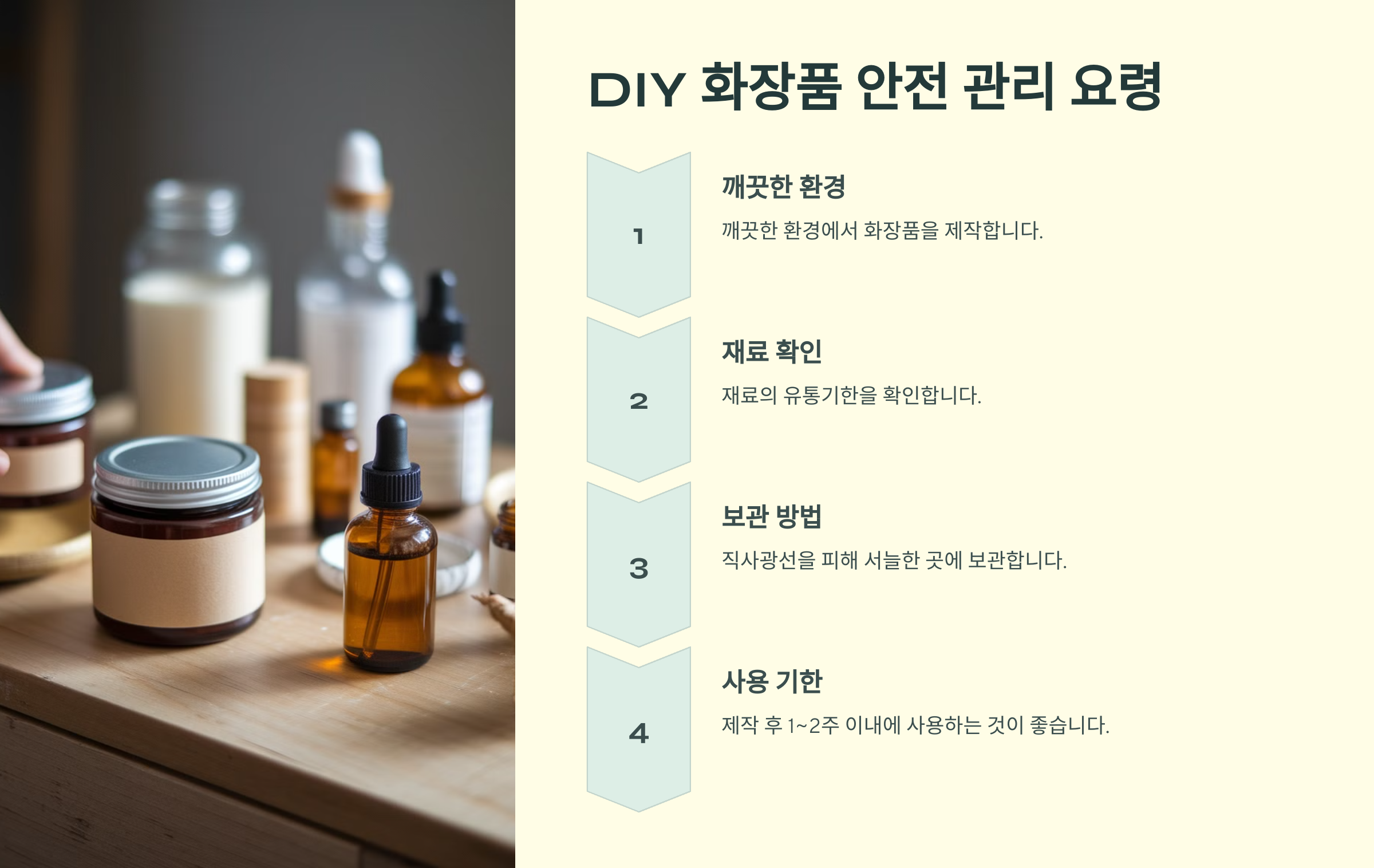 DIY 화장품 안전 관리 요령

1

깨끗한 환경

깨끗한 환경에서 화장품을 제작합니다.

2

재료 확인

재료의 유통기한을 확인합니다.

3

보관 방법

직사광선을 피해 서늘한 곳에 보관합니다.

4

사용 기한

제작 후 1~2주 이내에 사용하는 것이 좋습니다.