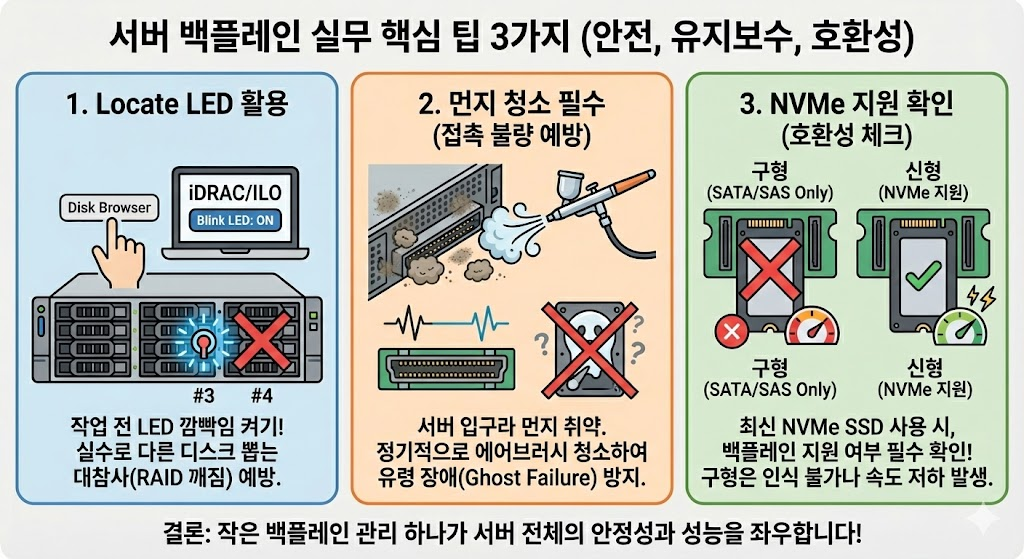 서버 백플레인 실무 핵심 팁 3가지 (안전, 유지보수, 호환성)

1. Locate LED 활용

Disk Browser

iDRAC/ILO

Blink LED: ON

#3

#4

작업 전 LED 깜빡임 켜기! 실수로 다른 디스크 뽑는 대참사(RAID 깨짐) 예방.

2. 먼지 청소 필수 (접촉 불량 예방)

서버 입구라 먼지 취약. 정기적으로 에어브러시 청소하여 유령 장애(Ghost Failure) 방지.

3. NVMe 지원 확인 (호환성 체크)

구형 (SATA/SAS Only)

신형 (NVMe 지원)

구형 (SATA/SAS Only)

신형 (NVMe 지원)

최신 NVMe SSD 사용 시, 백플레인 지원 여부 필수 확인! 구형은 인식 불가나 속도 저하 발생.

결론: 작은 백플레인 관리 하나가 서버 전체의 안정성과 성능을 좌우합니다!