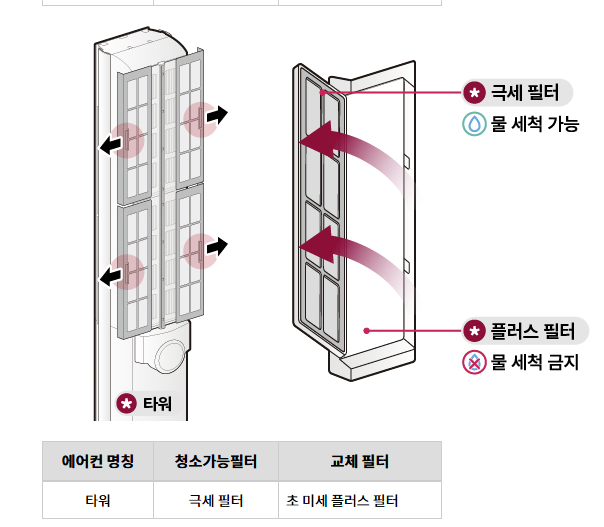 극세 필터
물 세척 가능

플러스 필터
물 세척 금지

타워

| 에어컨 명칭 | 청소가능필터 | 교체 필터 |
|---|---|---|
| 타워 | 극세 필터 | 초 미세 플러스 필터 |