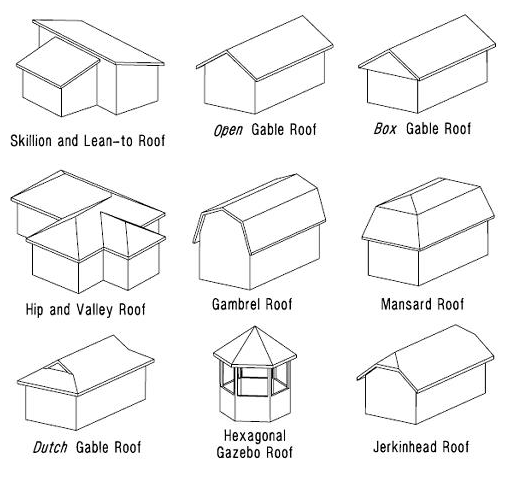 Skillion and Lean-to Roof

Open Gable Roof

Box Gable Roof

Hip and Valley Roof

Gambrel Roof

Mansard Roof

Dutch Gable Roof

Hexagonal Gazebo Roof

Jerkinhead Roof