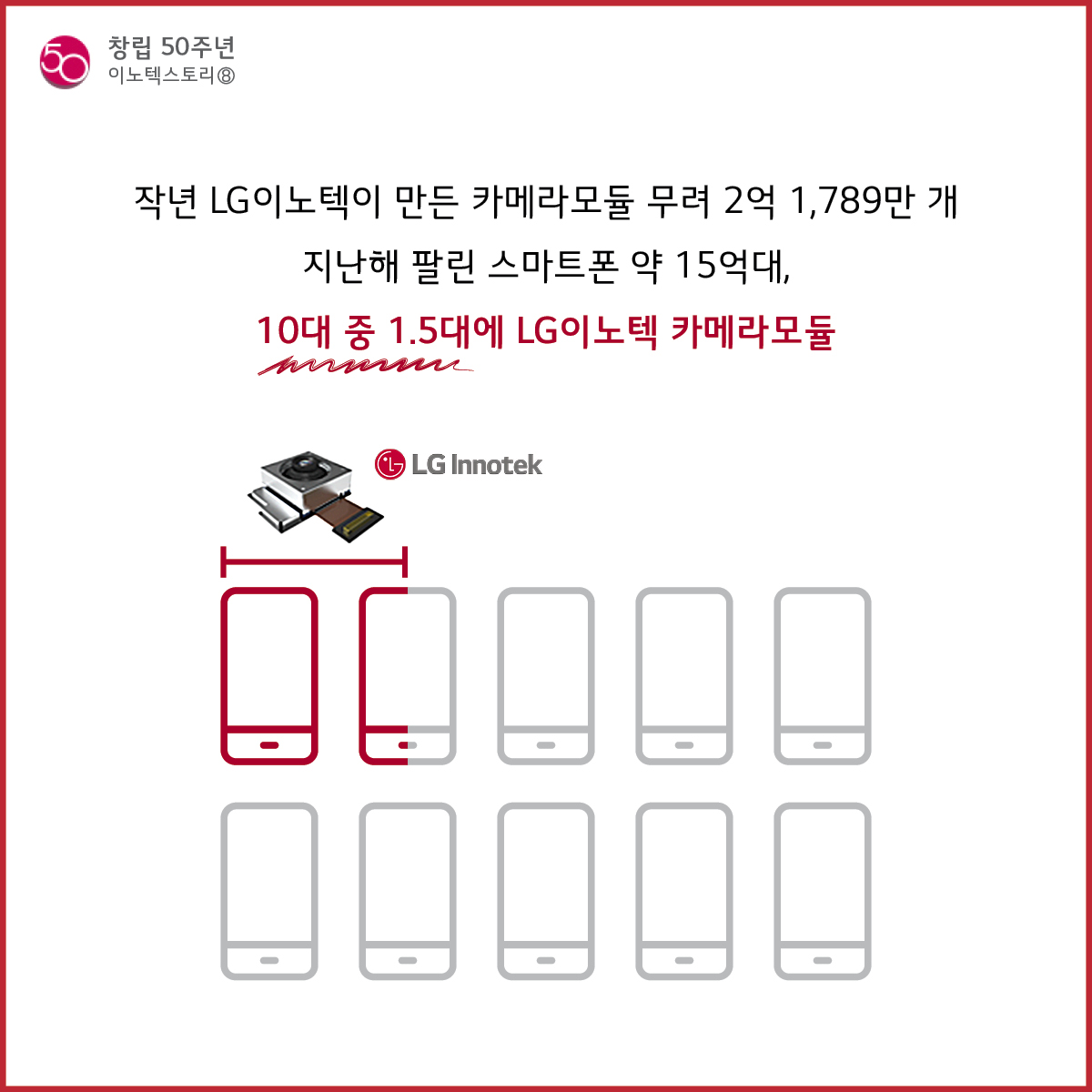 50
창립 50주년
이노텍스토리⑧

작년 LG이노텍이 만든 카메라모듈 무려 2억 1,789만 개
지난해 팔린 스마트폰 약 15억대,
10대 중 1.5대에 LG이노텍 카메라모듈

LG Innotek