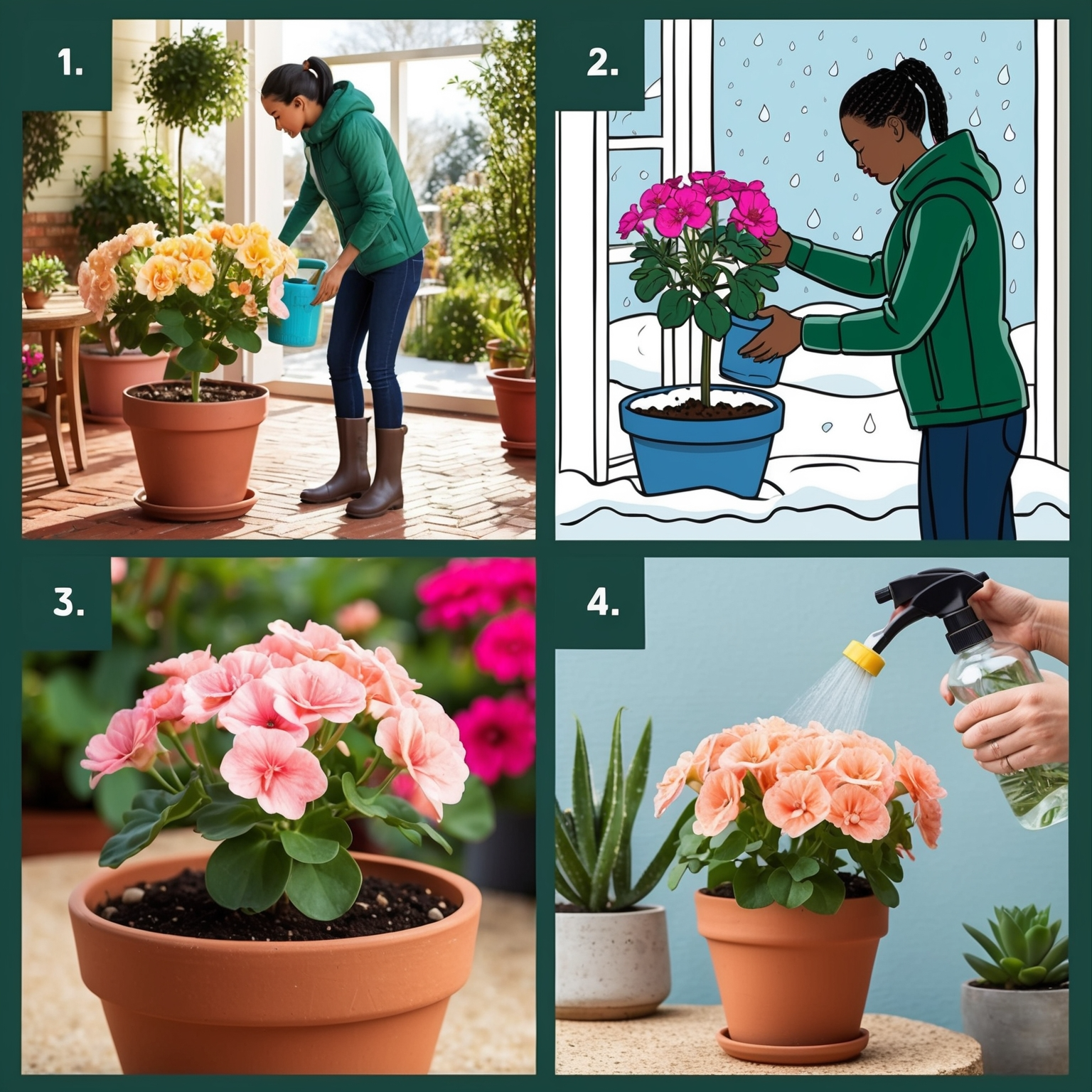 1.

2.

3.

4.