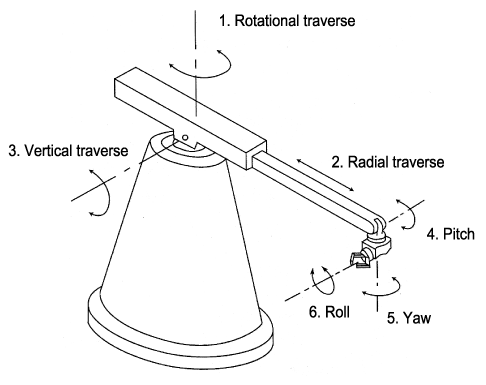 1. Rotational traverse

3. Vertical traverse

2. Radial traverse

4. Pitch

6. Roll

5. Yaw