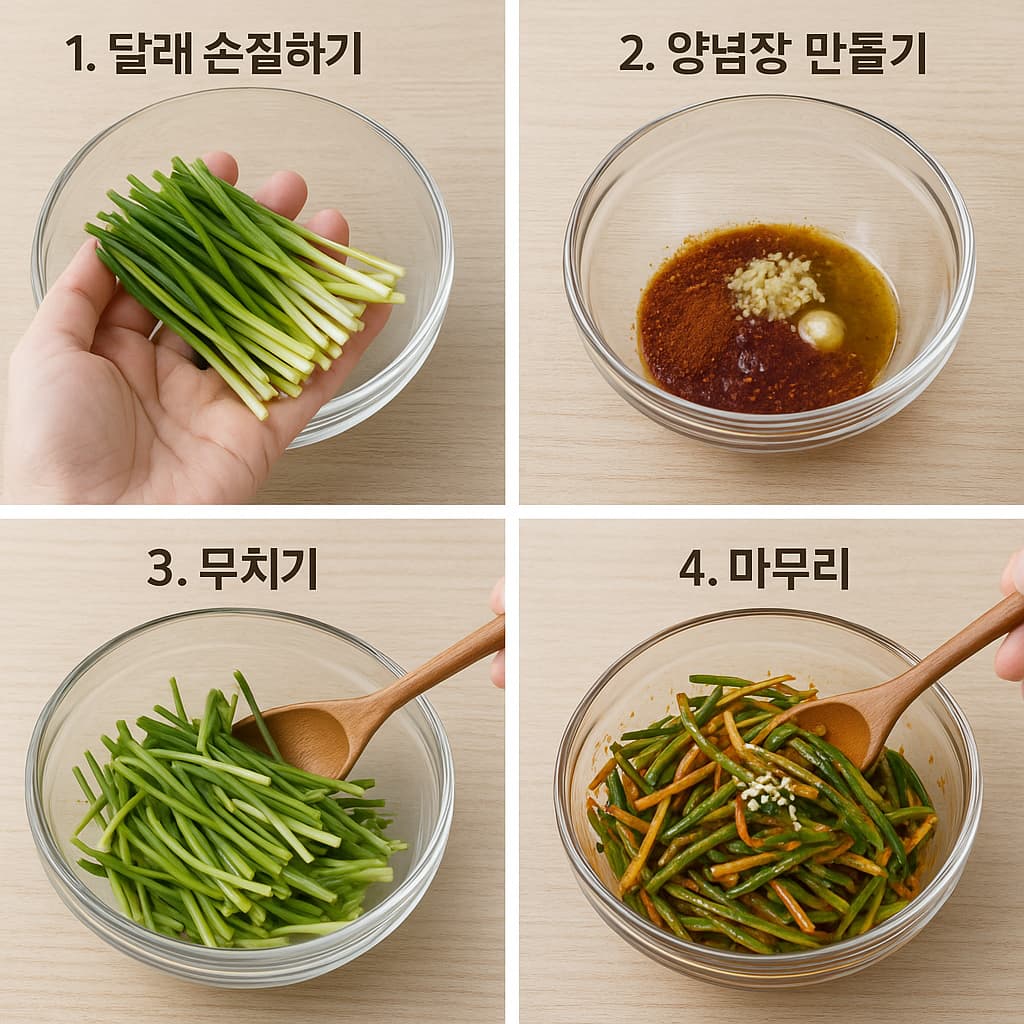 1. 달래 손질하기

2. 양념장 만돌기

3. 무치기

4. 마무리