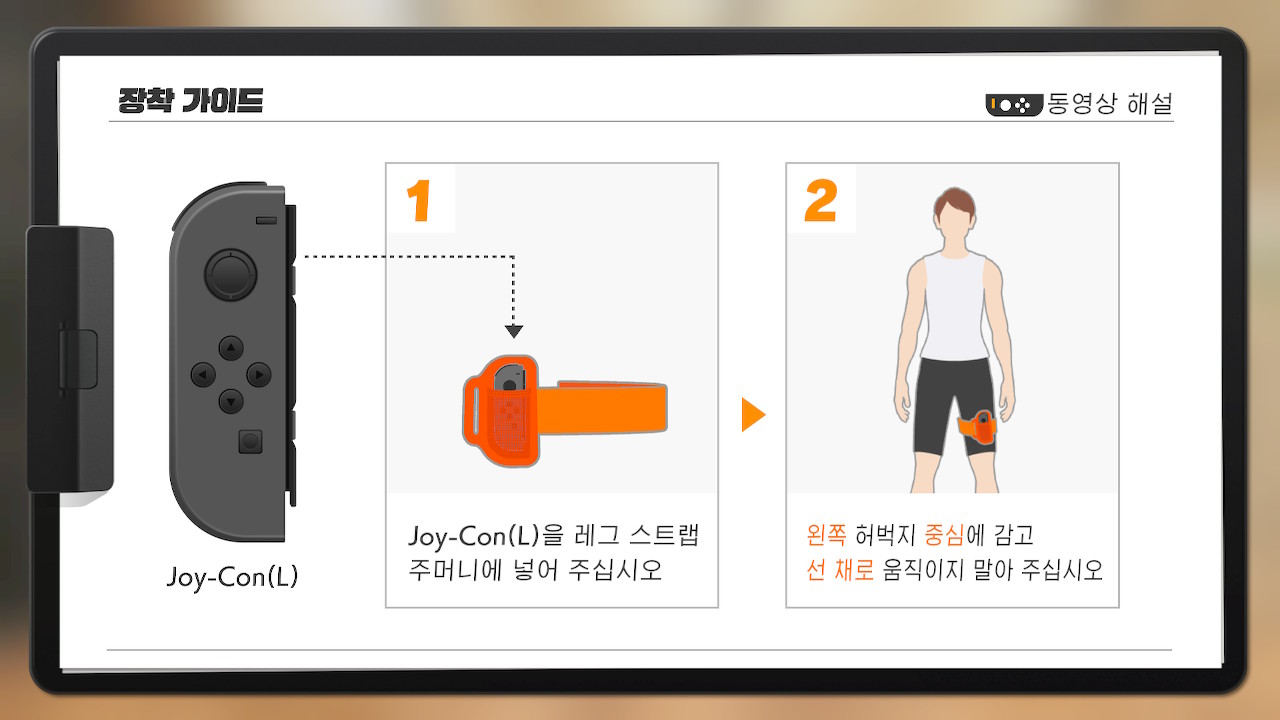 장착 가이드

동영상 해설

Joy-Con(L)

1

Joy-Con(L)을 레그 스트랩 주머니에 넣어 주십시오

2

왼쪽 허벅지 중심에 감고 선 채로 움직이지 말아 주십시오