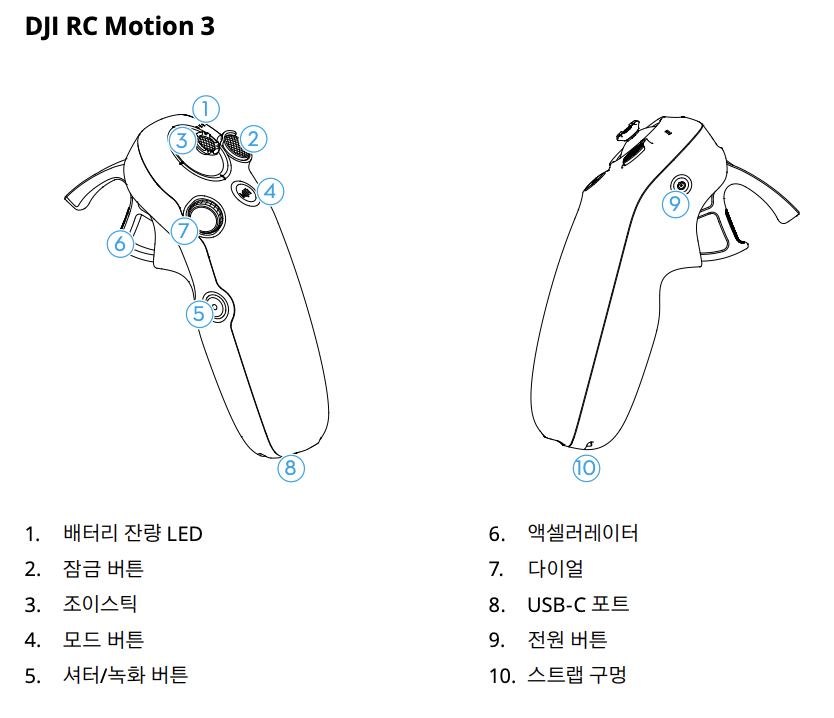 DJI RC Motion 3

1
3
2
4
7
6
5
8
9
10

1. 배터리 잔량 LED
2. 잠금 버튼
3. 조이스틱
4. 모드 버튼
5. 셔터/녹화 버튼

6. 액셀러레이터
7. 다이얼
8. USB-C 포트
9. 전원 버튼
10. 스트랩 구멍