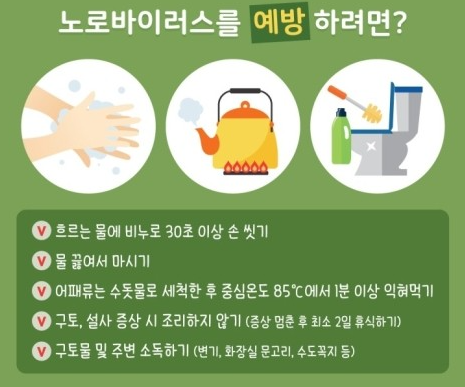 노로바이러스를 예방 하려면?

V 흐르는 물에 비누로 30초 이상 손 씻기

V 물 끓여서 마시기

V 어패류는 수돗물로 세척한 후 중심온도 85℃에서 1분 이상 익혀먹기

V 구토, 설사 증상 시 조리하지 않기 (증상 멈춘 후 최소 2일 휴식하기)

V 구토물 및 주변 소독하기 (변기, 화장실 문고리, 수도꼭지 등)