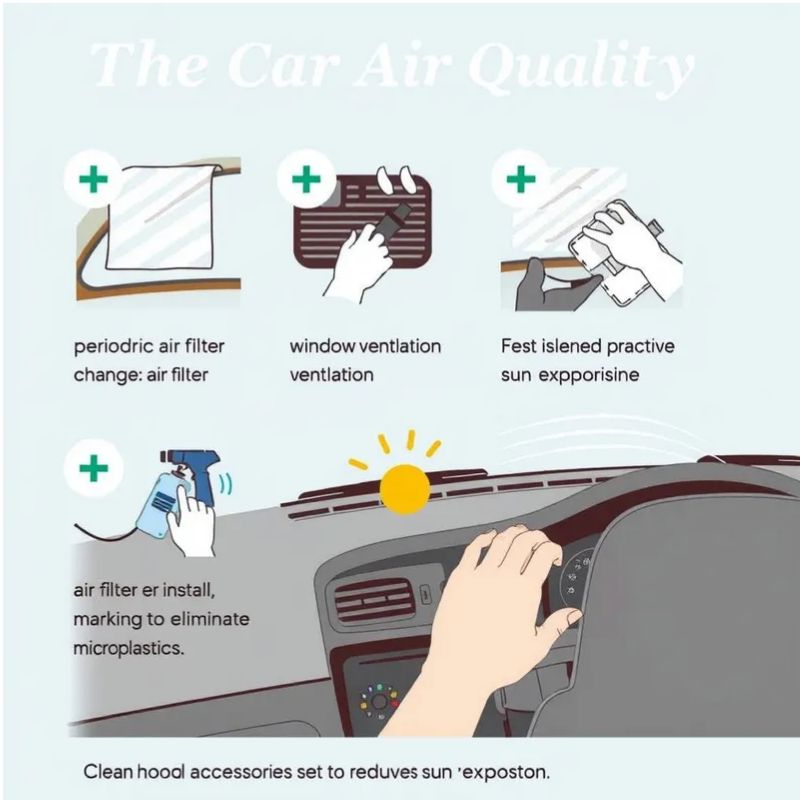 The Car Air Quality

periodric air filter change: air filter

window ventlation ventlation

Fest islened practive sun expporisine

air filter er install, marking to eliminate microplastics.

Clean hoodl accessories set to reduves sun 'exposton.