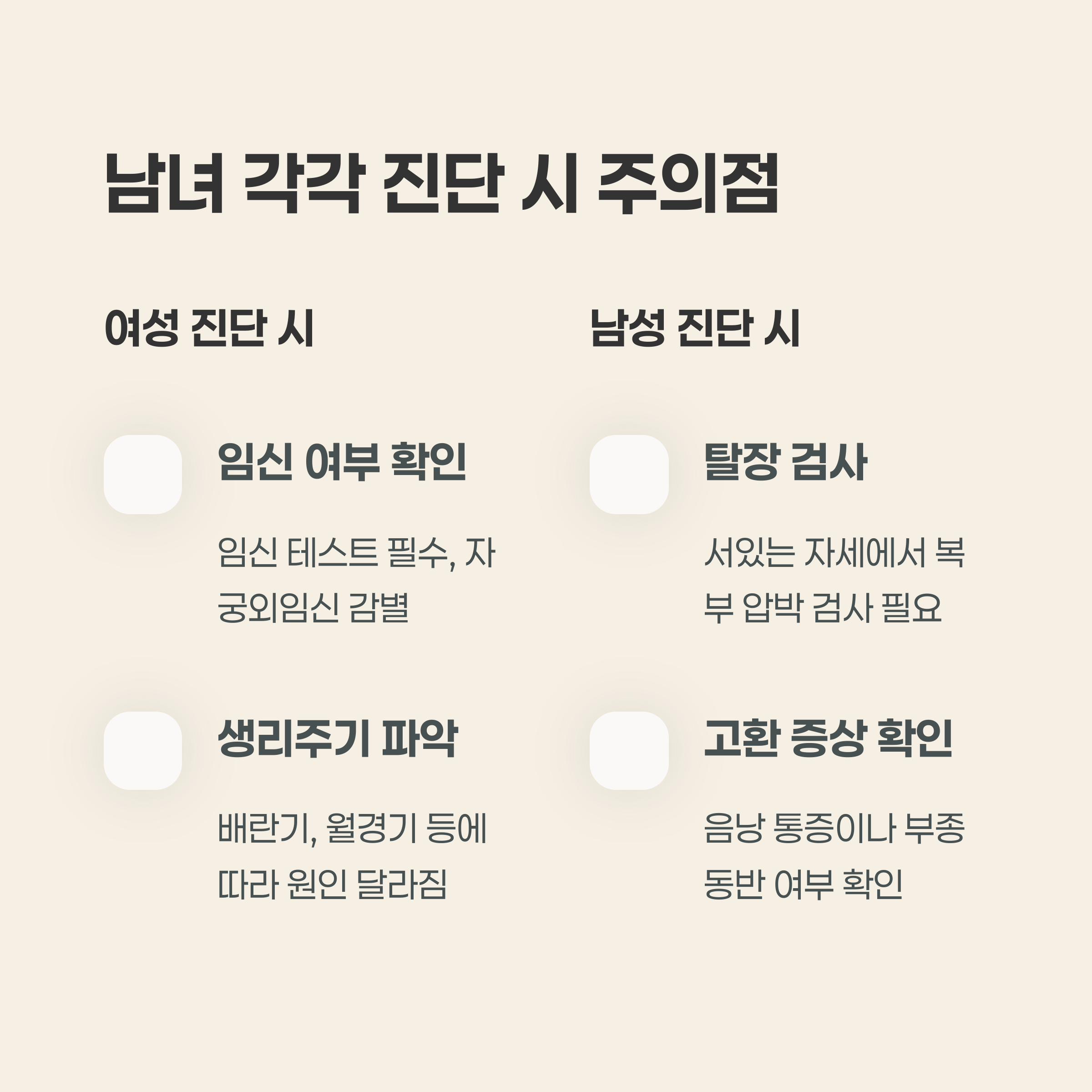 남녀 각각 진단 시 주의점

여성 진단 시

임신 여부 확인

임신 테스트 필수, 자궁외임신 감별

생리주기 파악

배란기, 월경기 등에 따라 원인 달라짐

남성 진단 시

탈장 검사

서있는 자세에서 복부 압박 검사 필요

고환 증상 확인

음낭 통증이나 부종 동반 여부 확인