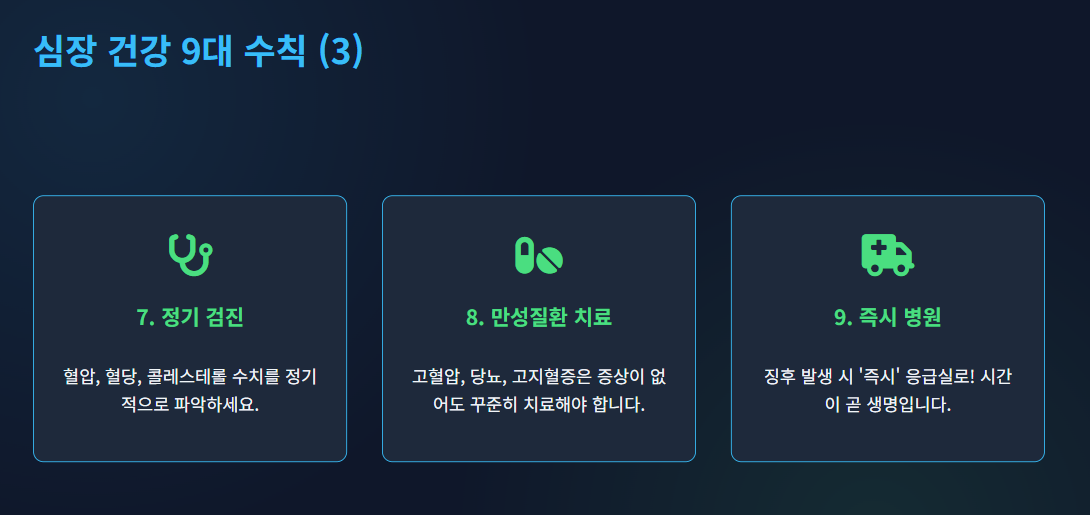 심장 건강 9대 수칙 (3)

7. 정기 검진

혈압, 혈당, 콜레스테롤 수치를 정기적으로 파악하세요.

8. 만성질환 치료

고혈압, 당뇨, 고지혈증은 증상이 없어도 꾸준히 치료해야 합니다.

9. 즉시 병원

징후 발생 시 '즉시' 응급실로! 시간이 곧 생명입니다.