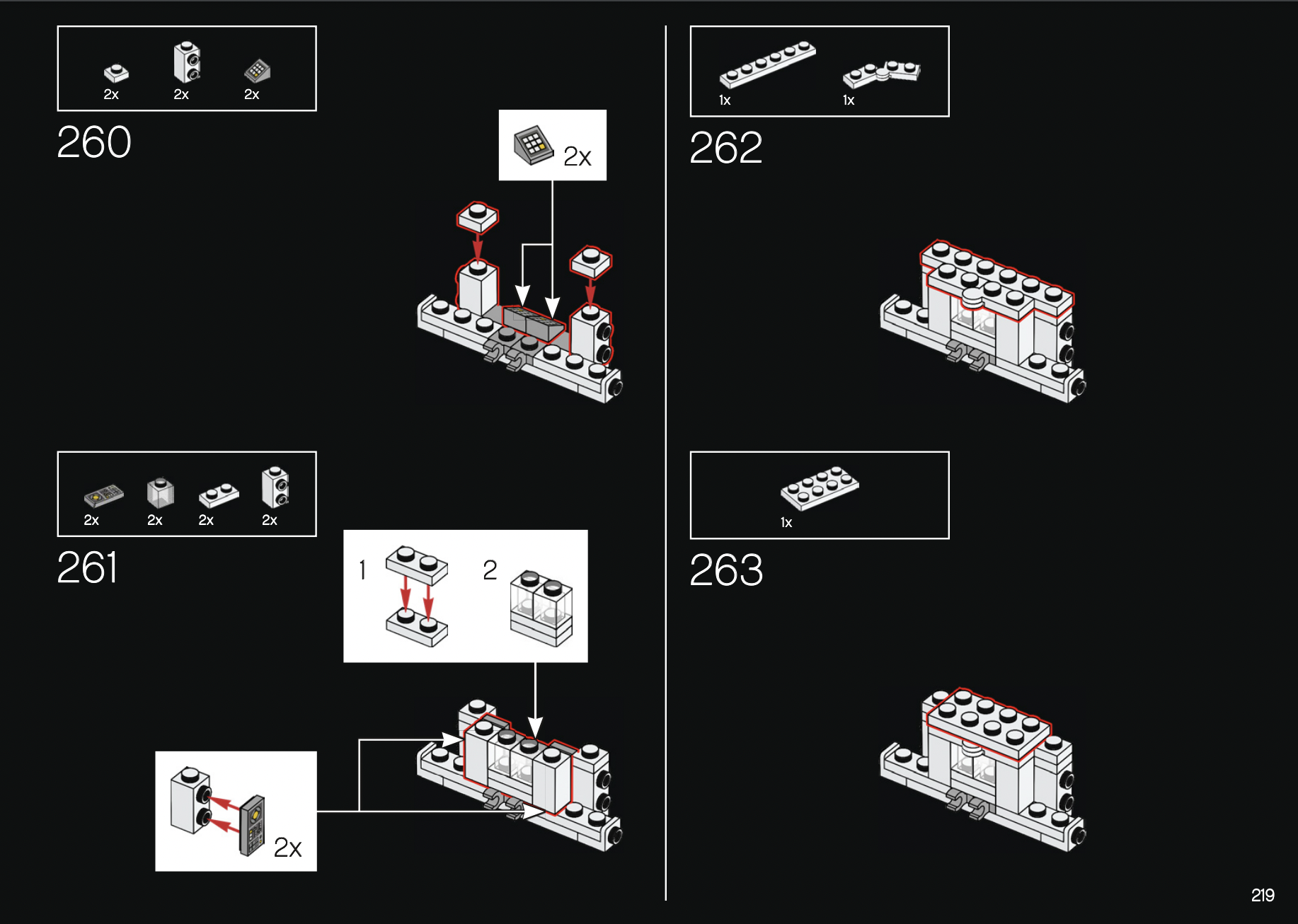 2x 2x 2x

260

2x

2x 2x 2x 2x

261

1 2

2x

1x 1x

262

1x

263

219