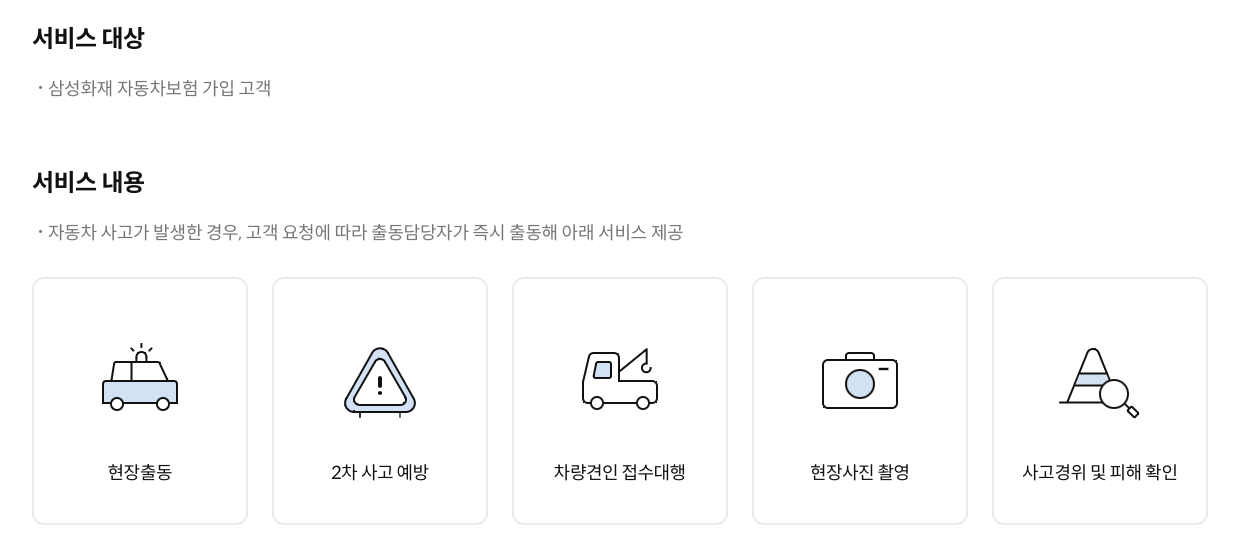 서비스 대상

• 삼성화재 자동차보험 가입 고객

서비스 내용

• 자동차 사고가 발생한 경우, 고객 요청에 따라 출동담당자가 즉시 출동해 아래 서비스 제공

현장출동

2차 사고 예방

차량견인 접수대행

현장사진 촬영

사고경위 및 피해 확인