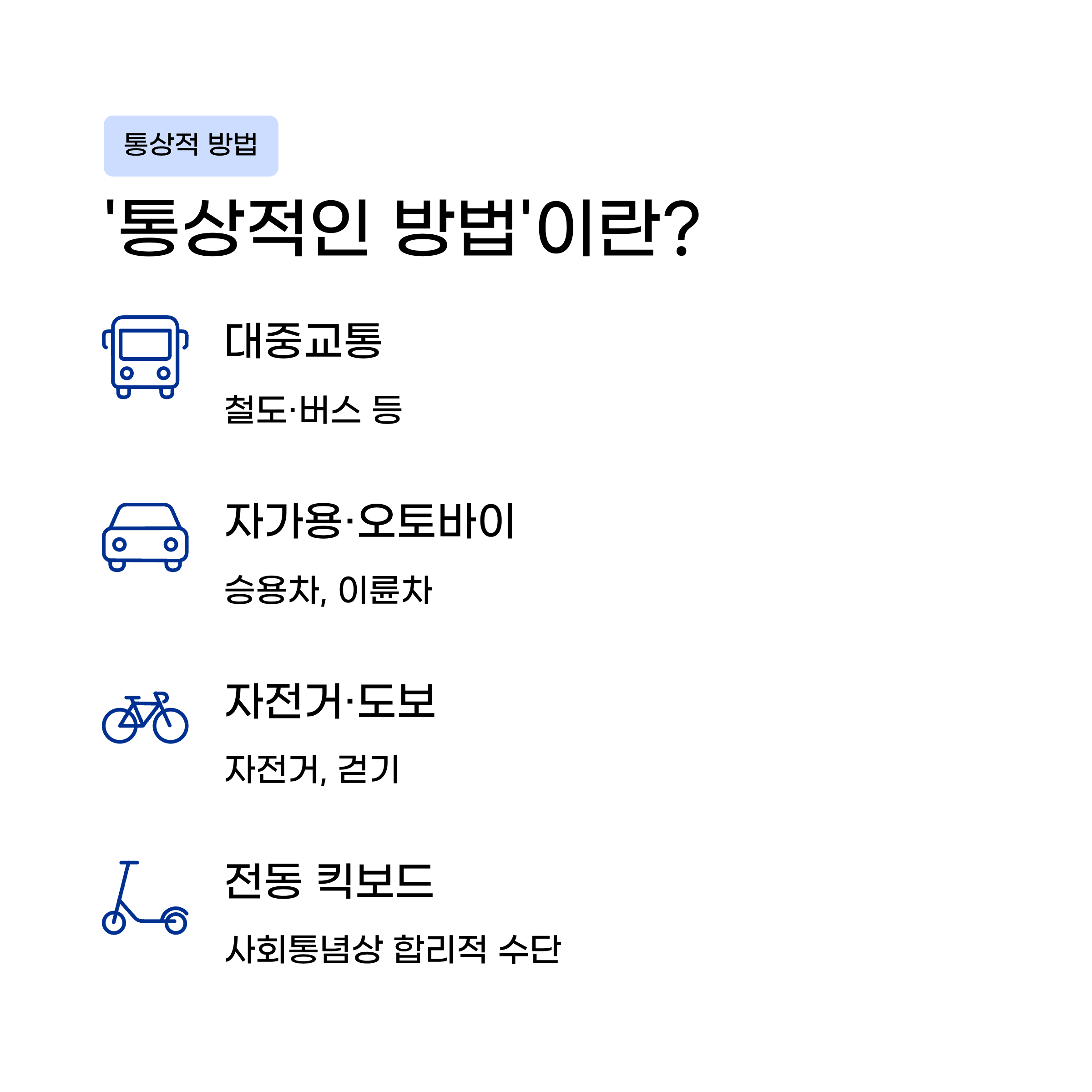 통상적 방법

'통상적인 방법'이란?

대중교통

철도·버스 등

자가용·오토바이

승용차, 이륜차

자전거·도보

자전거, 걷기

전동 킥보드

사회통념상 합리적 수단