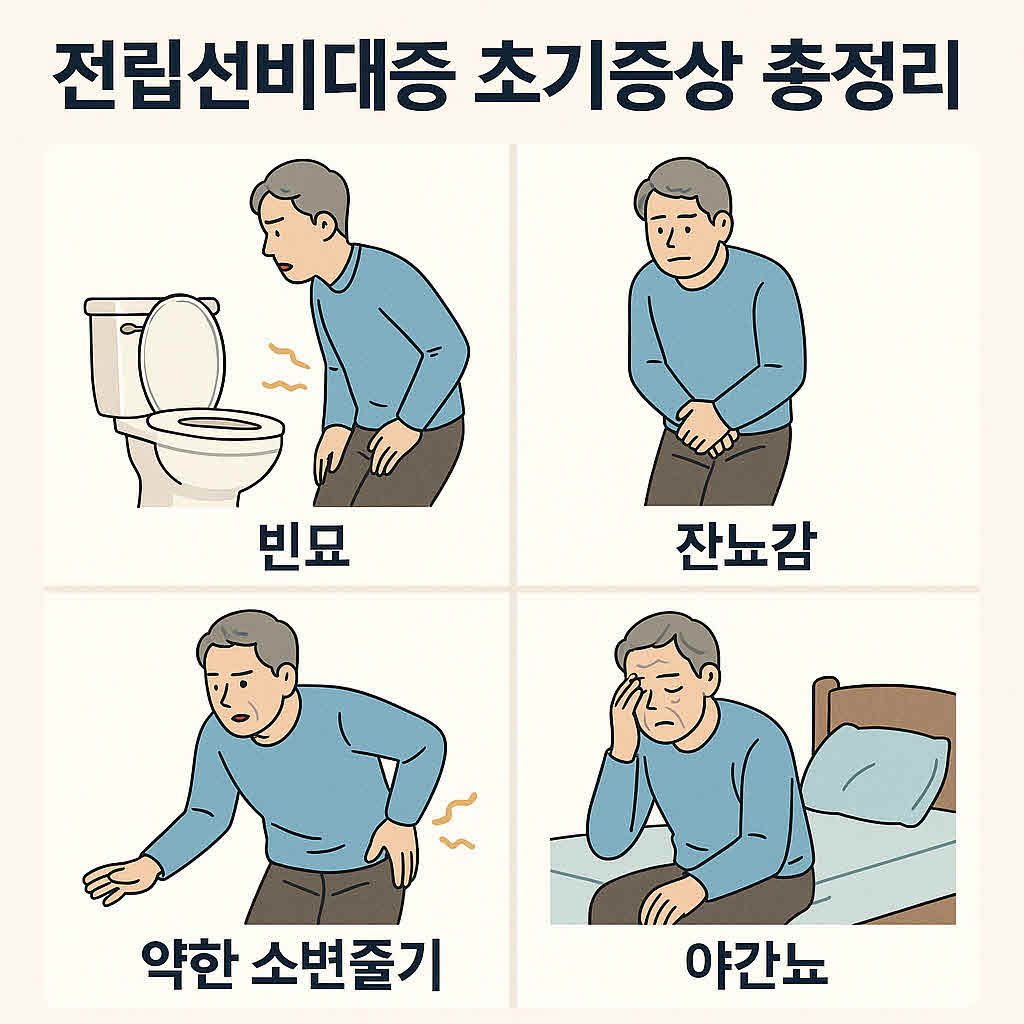 전립선비대증 초기증상 총정리

빈묘

잔뇨감

약한 소변줄기

야간뇨