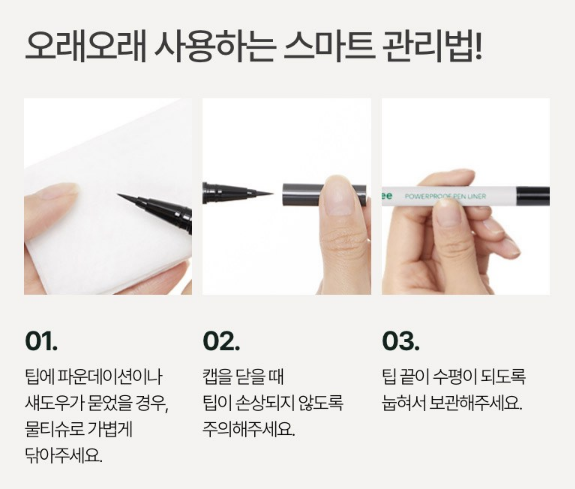 오래오래 사용하는 스마트 관리법!

ee POWERPROOF PEN LINER

01.

팁에 파운데이션이나 섀도우가 묻었을 경우, 물티슈로 가볍게 닦아주세요.

02.

캡을 닫을 때 팁이 손상되지 않도록 주의해주세요.

03.

팁 끝이 수평이 되도록 눕혀서 보관해주세요.