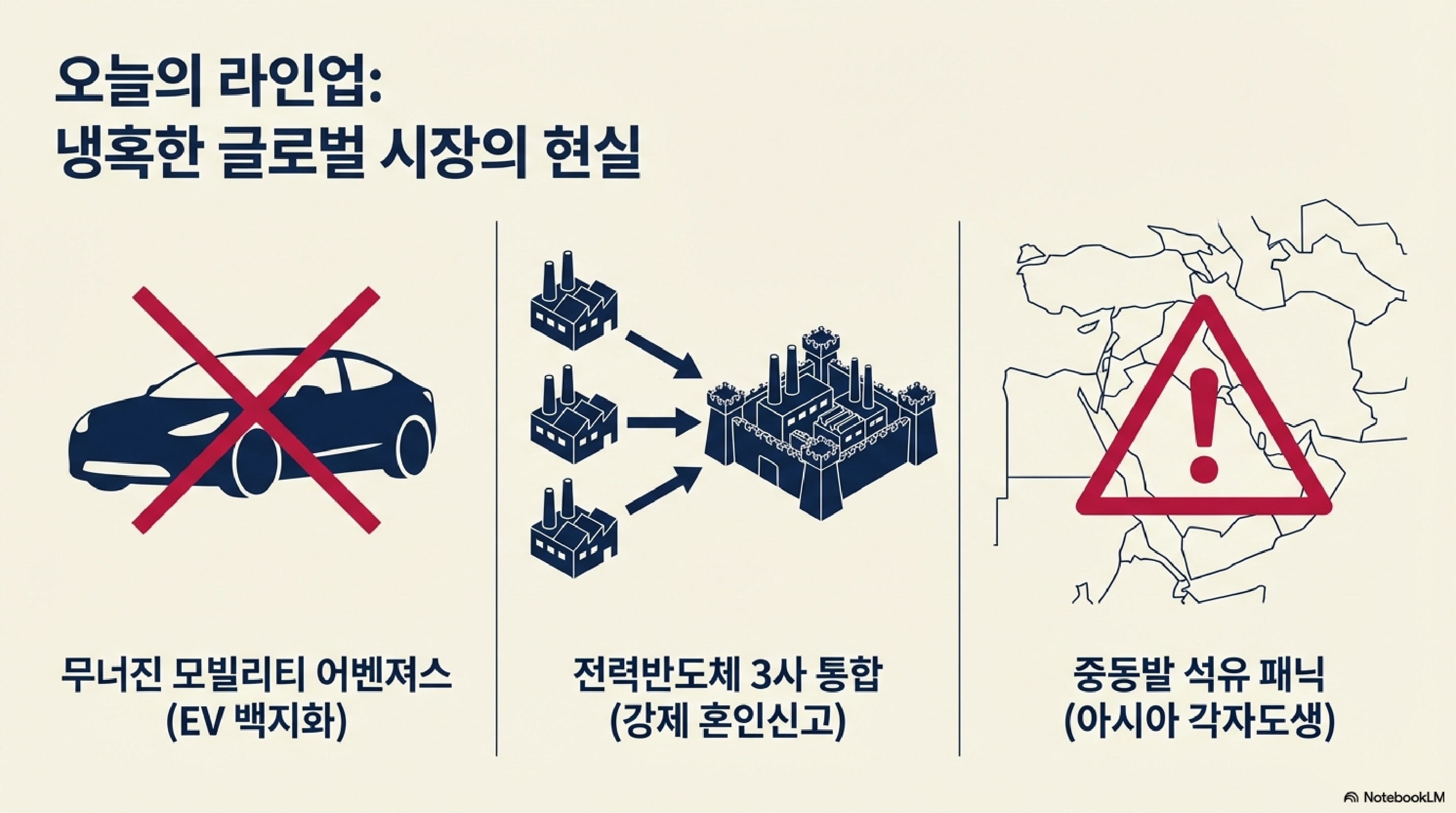 오늘의 라인업:
냉혹한 글로벌 시장의 현실

무너진 모빌리티 어벤져스
(EV 백지화)

전력반도체 3사 통합
(강제 혼인신고)

중동발 석유 패닉
(아시아 각자도생)

NotebookLM