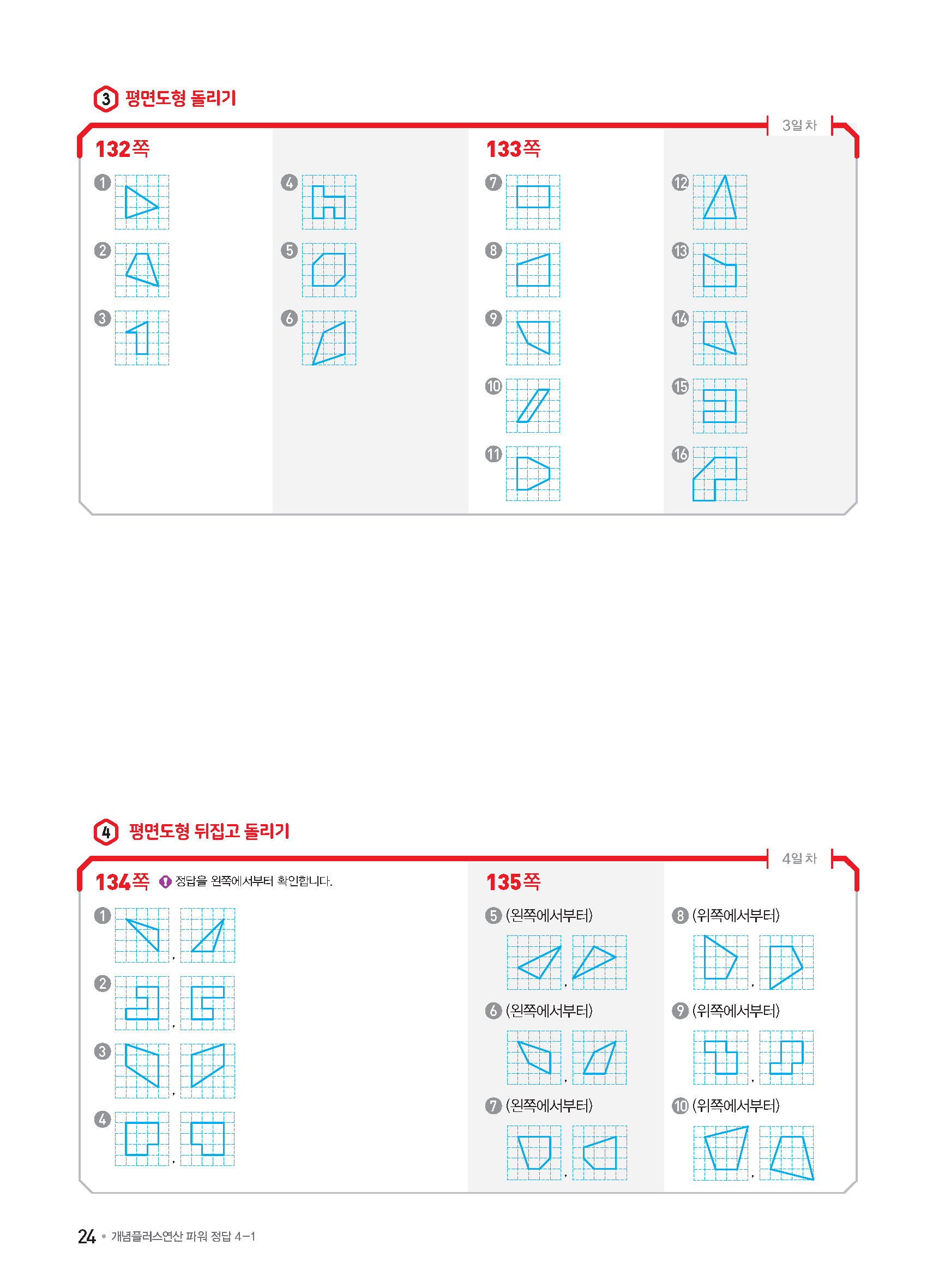 3 평면도형 돌리기

3일 차

132쪽

1

2

3

4

5

6

133쪽

7

8

9

10

11

12

13

14

15

16

4 평면도형 뒤집고 돌리기

4일 차

134쪽 정답을 왼쪽에서부터 확인합니다.

1 ,

2 ,

3 ,

4 ,

135쪽

5 (왼쪽에서부터) ,

6 (왼쪽에서부터) ,

7 (왼쪽에서부터) ,

8 (위쪽에서부터) ,

9 (위쪽에서부터) ,

10 (위쪽에서부터) ,

24 • 개념플러스연산 파워 정답 4-1