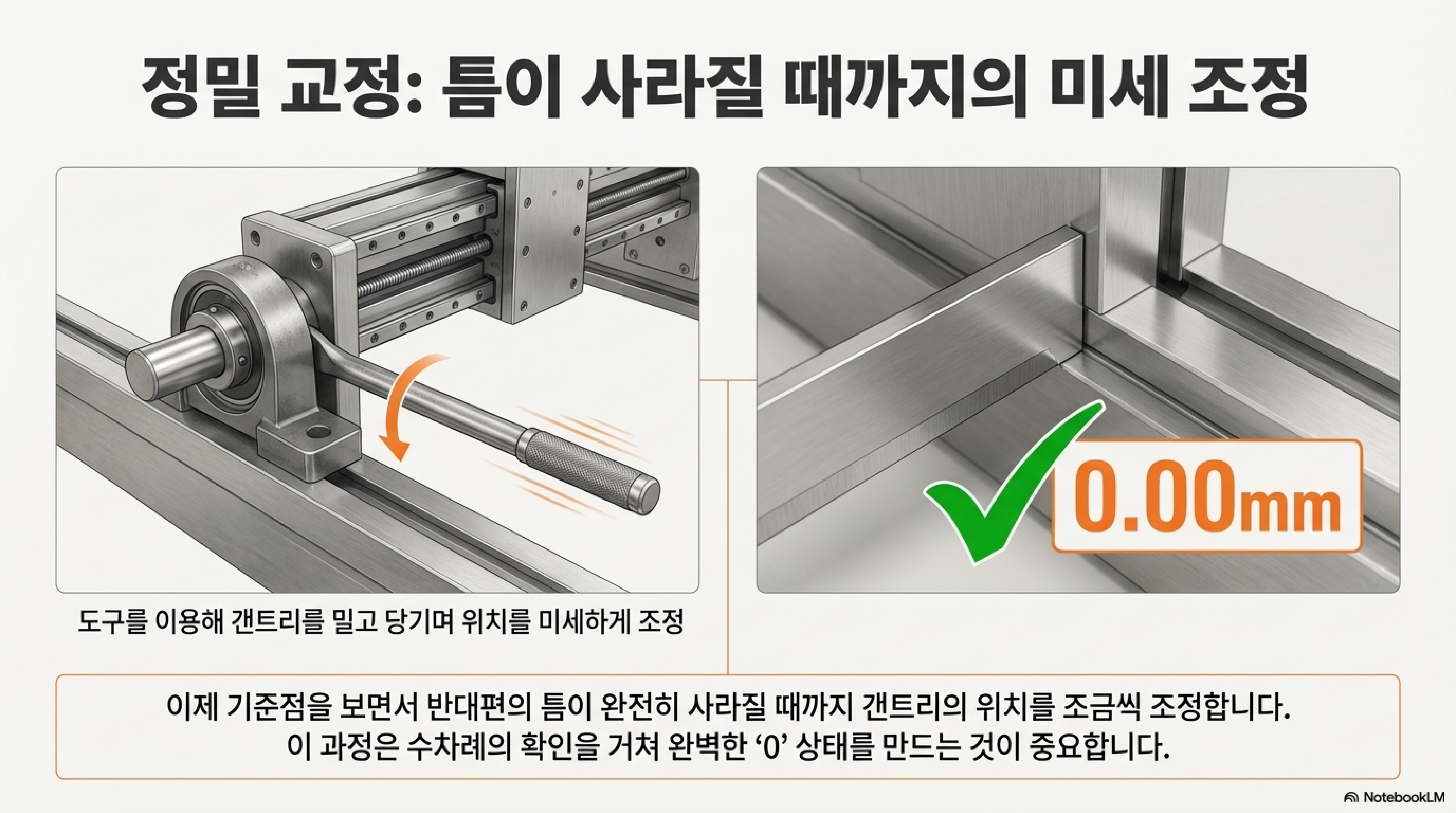 정밀 교정: 틈이 사라질 때까지의 미세 조정

0.00mm

도구를 이용해 갠트리를 밀고 당기며 위치를 미세하게 조정

이제 기준점을 보면서 반대편의 틈이 완전히 사라질 때까지 갠트리의 위치를 조금씩 조정합니다. 이 과정은 수차례의 확인을 거쳐 완벽한 '0' 상태를 만드는 것이 중요합니다.

NotebookLM