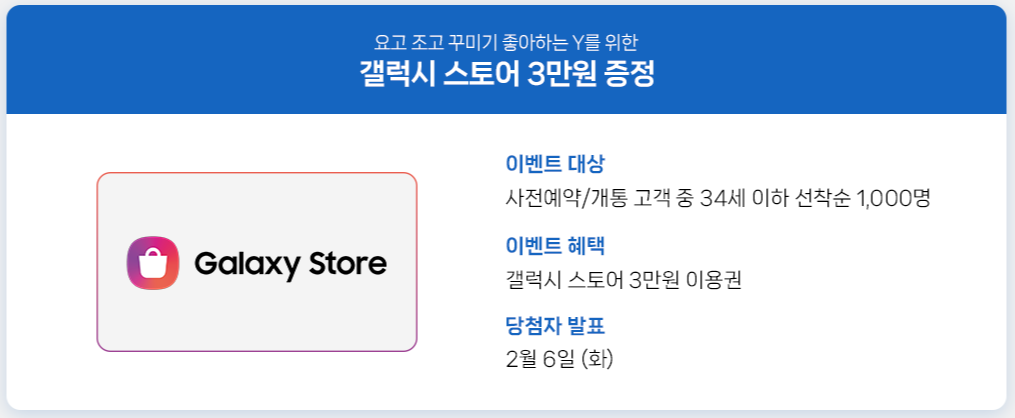 요고 조고 꾸미기 좋아하는 Y를 위한
갤럭시 스토어 3만원 증정

Galaxy Store

이벤트 대상
사전예약/개통 고객 중 34세 이하 선착순 1,000명

이벤트 혜택
갤럭시 스토어 3만원 이용권

당첨자 발표
2월 6일 (화)