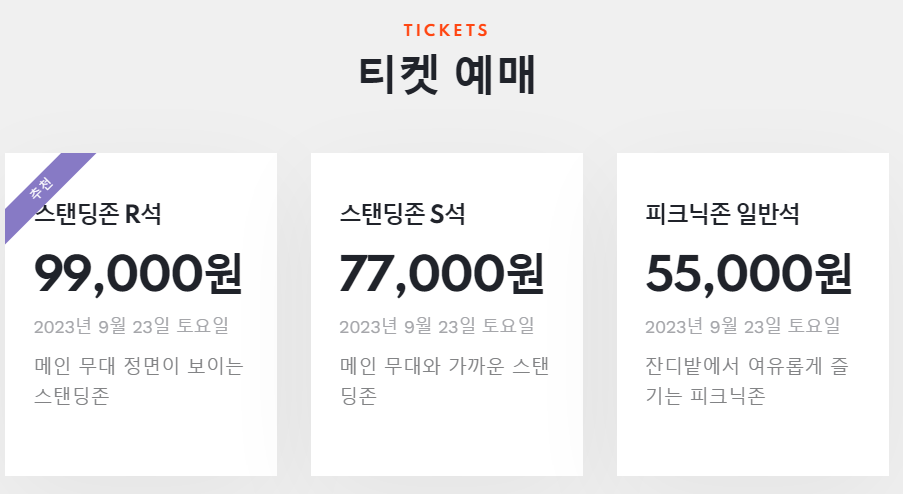 TICKETS
티켓 예매

추천
스탠딩존 R석
99,000원
2023년 9월 23일 토요일
메인 무대 정면이 보이는 스탠딩존

스탠딩존 S석
77,000원
2023년 9월 23일 토요일
메인 무대와 가까운 스탠딩존

피크닉존 일반석
55,000원
2023년 9월 23일 토요일
잔디밭에서 여유롭게 즐기는 피크닉존