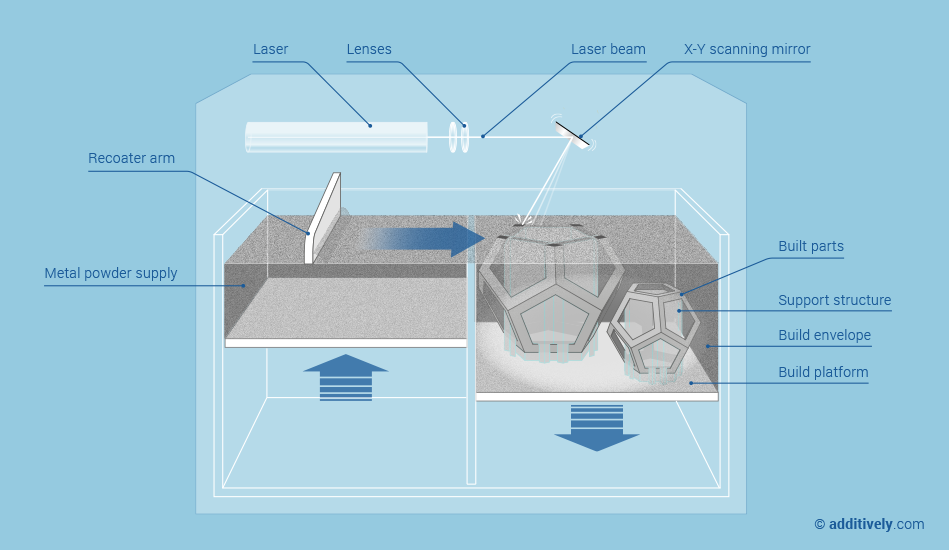 Laser
Lenses
Laser beam
X-Y scanning mirror
Recoater arm
Metal powder supply
Built parts
Support structure
Build envelope
Build platform
© additively.com