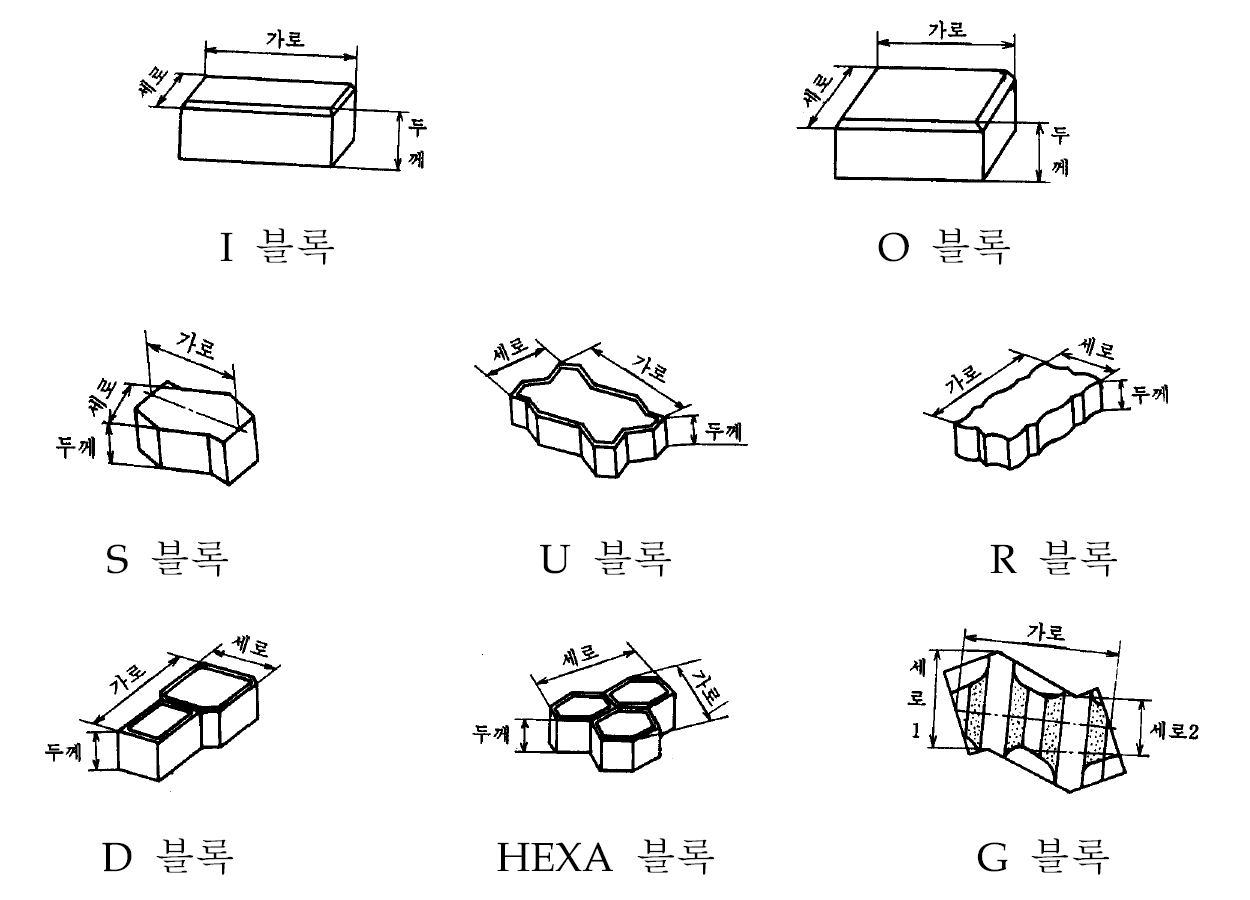 가로
세로
두께

I 블록

가로
세로
두께

O 블록

가로
세로
두께

S 블록

세로
가로
두께

U 블록

가로
세로
두께

R 블록

가로
세로
두께

D 블록

세로
가로
두께

HEXA 블록

가로
세로 1
세로2

G 블록