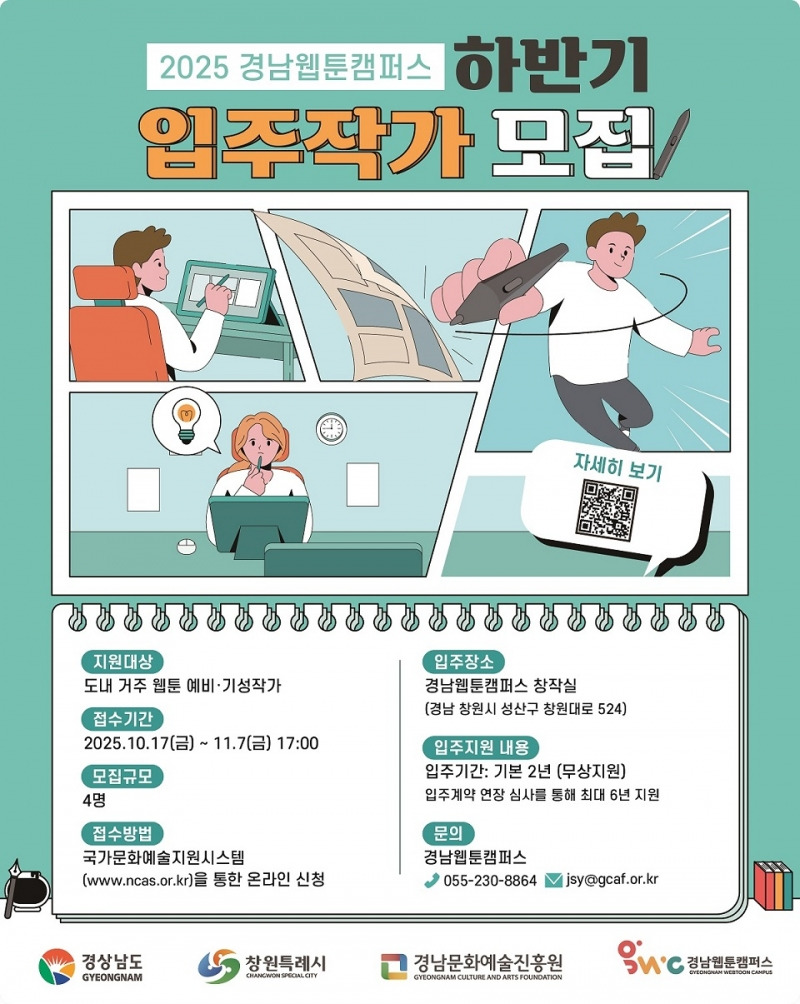 2025 경남웹툰캠퍼스 하반기

입주작가 모집

자세히 보기

지원대상
도내 거주 웹툰 예비·기성작가

접수기간
2025.10.17(금) ~ 11.7(금) 17:00

모집규모
4명

접수방법
국가문화예술지원시스템 (www.ncas.or.kr)을 통한 온라인 신청

입주장소
경남웹툰캠퍼스 창작실
(경남 창원시 성산구 창원대로 524)

입주지원 내용
입주기간: 기본 2년 (무상지원)
입주계약 연장 심사를 통해 최대 6년 지원

문의
경남웹툰캠퍼스
055-230-8864 jsy@gcaf.or.kr

경상남도 GYEONGNAM
창원특례시 CHANGWON SPECIAL CITY
경남문화예술진흥원 GYEONGNAM CULTURE AND ARTS FOUNDATION
경남웹툰캠퍼스 GYEONGNAM WEBTOON CAMPUS