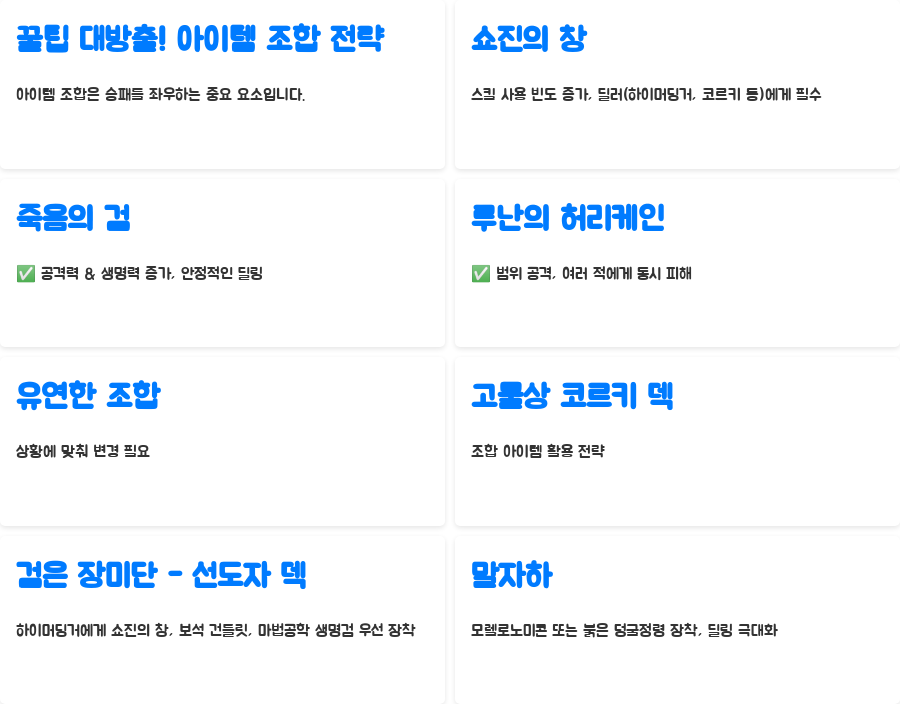 꿀팁 대방출! 아이템 조합 전략

아이템 조합은 승패를 좌우하는 중요 요소입니다.

쇼진의 창

스킬 사용 빈도 증가, 딜러(하이머딩거, 코르키 등)에게 필수

죽음의 검

✅ 공격력 & 생명력 증가, 안정적인 딜링

루난의 허리케인

✅ 범위 공격, 여러 적에게 동시 피해

유연한 조합

상황에 맞춰 변경 필요

고물상 코르키 덱

조합 아이템 활용 전략

검은 장미단 - 선도자 덱

하이머딩거에게 쇼진의 창, 보석 건틀릿, 마법공학 생명검 우선 장착

말자하

모렐로노미콘 또는 붉은 덩굴정령 장착, 딜링 극대화