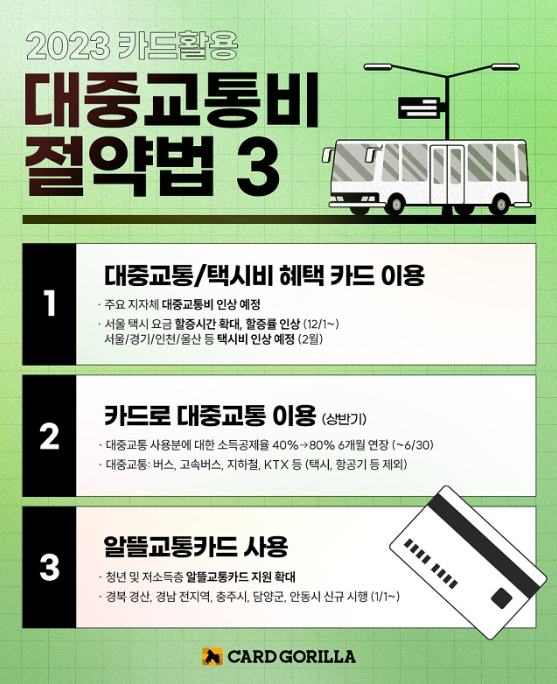 2023 카드활용

대중교통비 절약법 3

1

대중교통/택시비 혜택 카드 이용

· 주요 지자체 대중교통비 인상 예정

· 서울 택시 요금 할증시간 확대, 할증률 인상 (12/1~)
서울/경기/인천/울산 등 택시비 인상 예정 (2월)

2

카드로 대중교통 이용 (상반기)

· 대중교통 사용분에 대한 소득공제율 40%→80% 6개월 연장 (~6/30)

· 대중교통: 버스, 고속버스, 지하철, KTX 등 (택시, 항공기 등 제외)

3

알뜰교통카드 사용

· 청년 및 저소득층 알뜰교통카드 지원 확대

· 경북 경산, 경남 전지역, 충주시, 담양군, 안동시 신규 시행 (1/1~)

CARD GORILLA