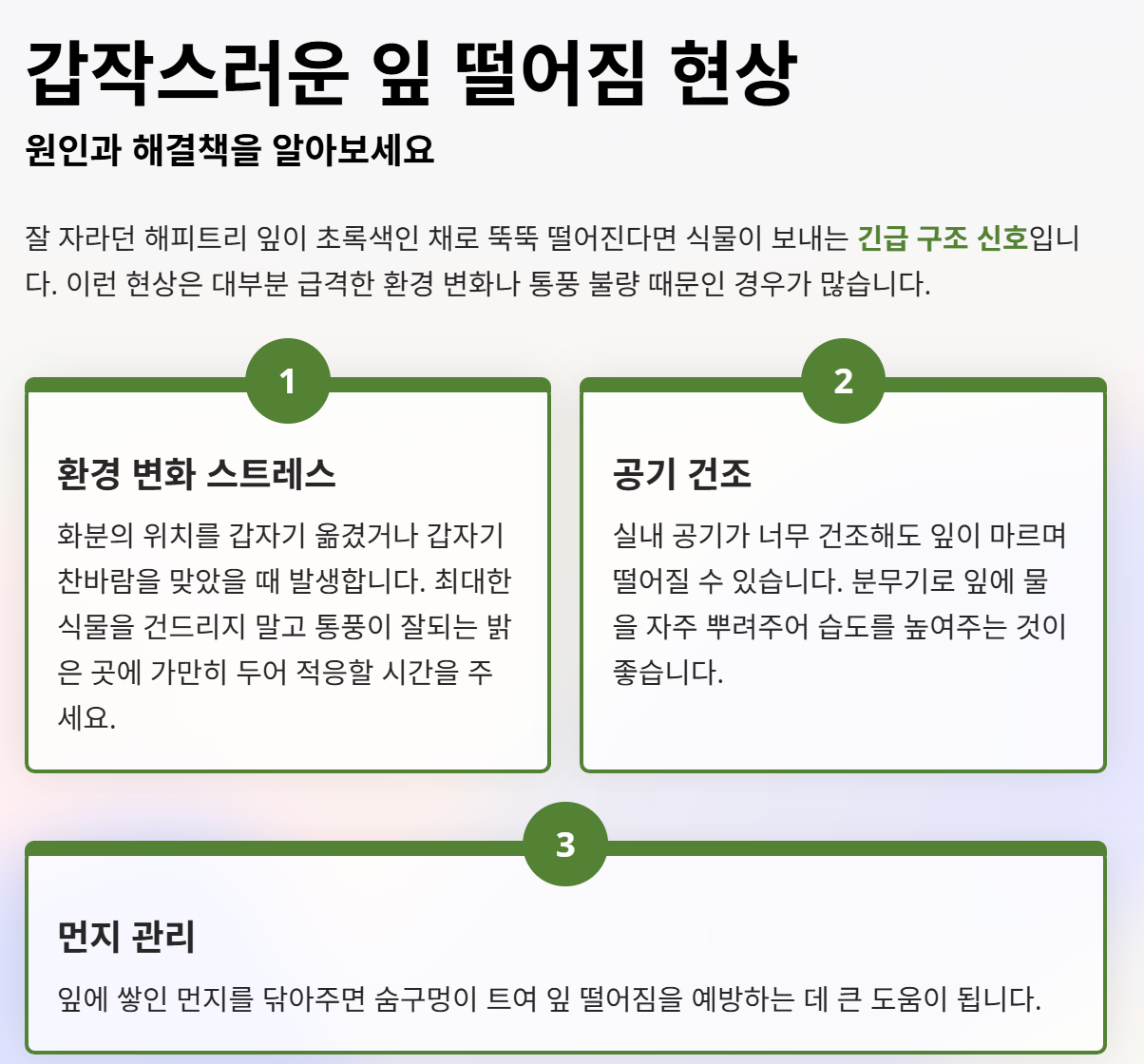 갑작스러운 잎 떨어짐 현상

원인과 해결책을 알아보세요

잘 자라던 해피트리 잎이 초록색인 채로 뚝뚝 떨어진다면 식물이 보내는 긴급 구조 신호입니다. 이런 현상은 대부분 급격한 환경 변화나 통풍 불량 때문인 경우가 많습니다.

1

환경 변화 스트레스

화분의 위치를 갑자기 옮겼거나 갑자기 찬바람을 맞았을 때 발생합니다. 최대한 식물을 건드리지 말고 통풍이 잘되는 밝은 곳에 가만히 두어 적응할 시간을 주세요.

2

공기 건조

실내 공기가 너무 건조해도 잎이 마르며 떨어질 수 있습니다. 분무기로 잎에 물을 자주 뿌려주어 습도를 높여주는 것이 좋습니다.

3

먼지 관리

잎에 쌓인 먼지를 닦아주면 숨구멍이 트여 잎 떨어짐을 예방하는 데 큰 도움이 됩니다.