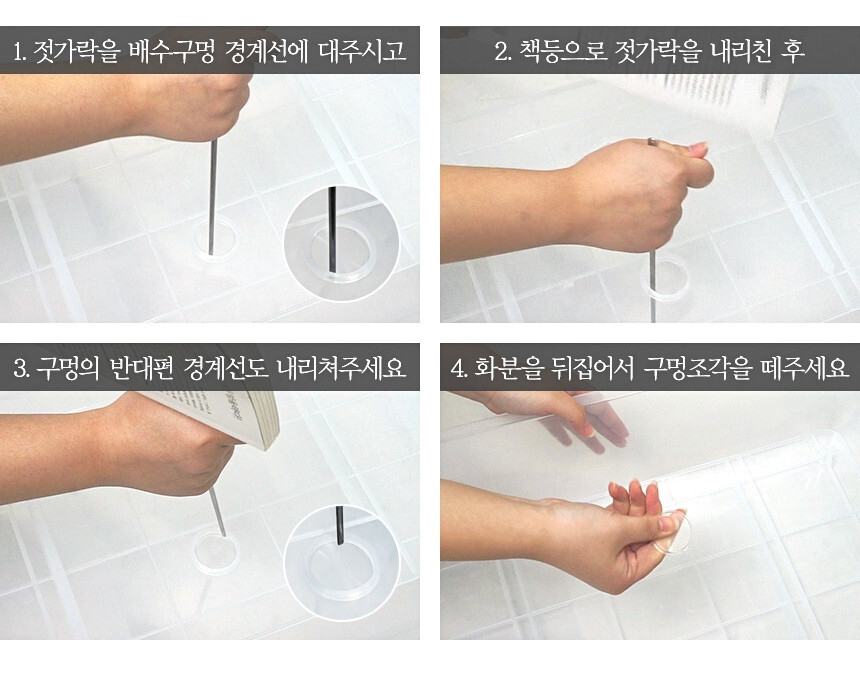 1. 젓가락을 배수구멍 경계선에 대주시고

2. 책등으로 젓가락을 내리친 후

3. 구멍의 반대편 경계선도 내리쳐주세요

4. 화분을 뒤집어서 구멍조각을 떼주세요