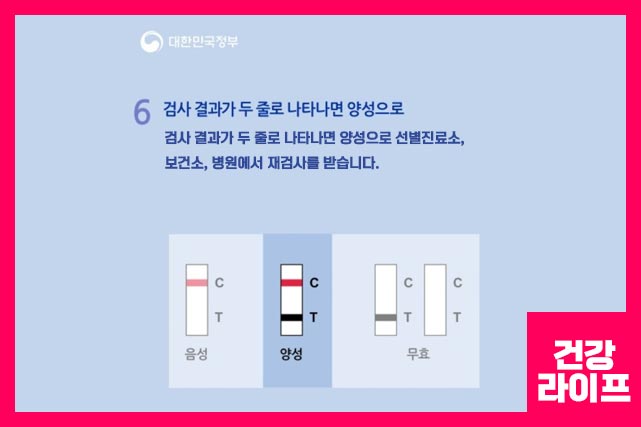 대한민국정부

6 검사 결과가 두 줄로 나타나면 양성으로

검사 결과가 두 줄로 나타나면 양성으로 선별진료소, 보건소, 병원에서 재검사를 받습니다.

C
T
음성

C
T
양성

C
T
C
T
무효

건강
라이프