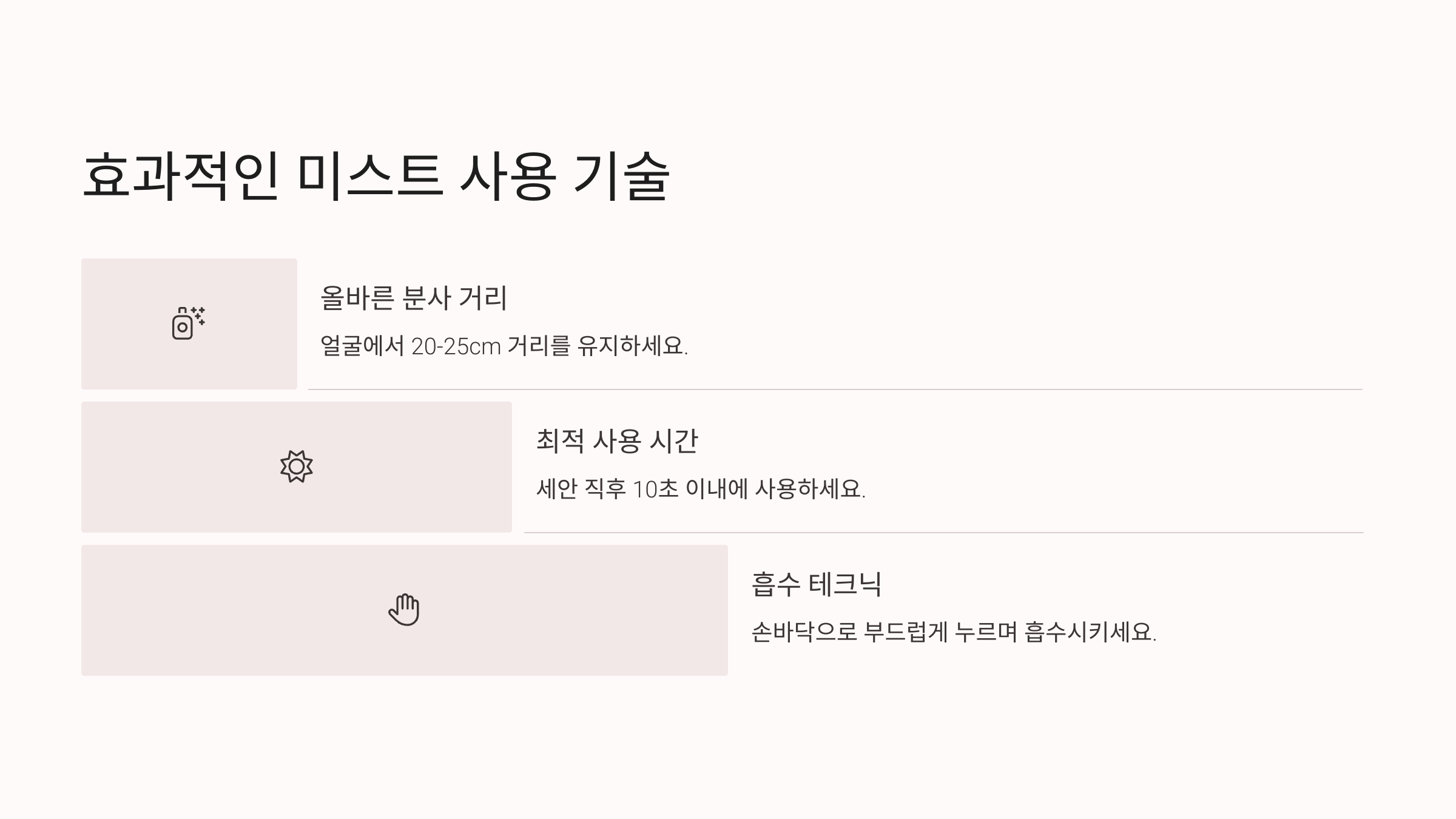 효과적인 미스트 사용 기술

올바른 분사 거리

얼굴에서 20-25cm 거리를 유지하세요.

최적 사용 시간

세안 직후 10초 이내에 사용하세요.

흡수 테크닉

손바닥으로 부드럽게 누르며 흡수시키세요.