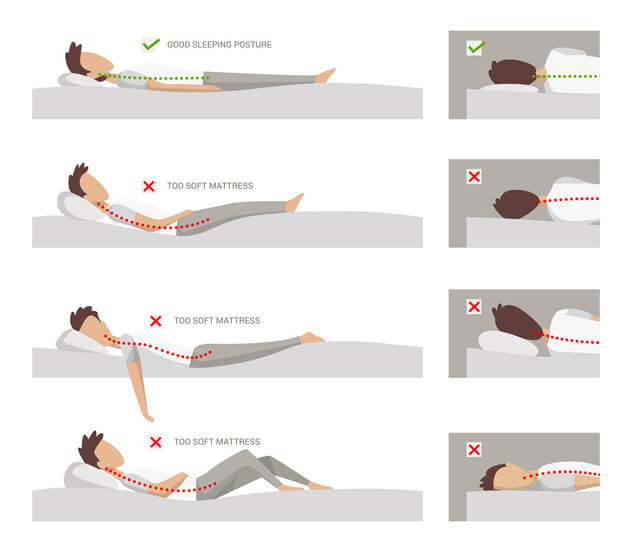 GOOD SLEEPING POSTURE

TOO SOFT MATTRESS

TOO SOFT MATTRESS

TOO SOFT MATTRESS