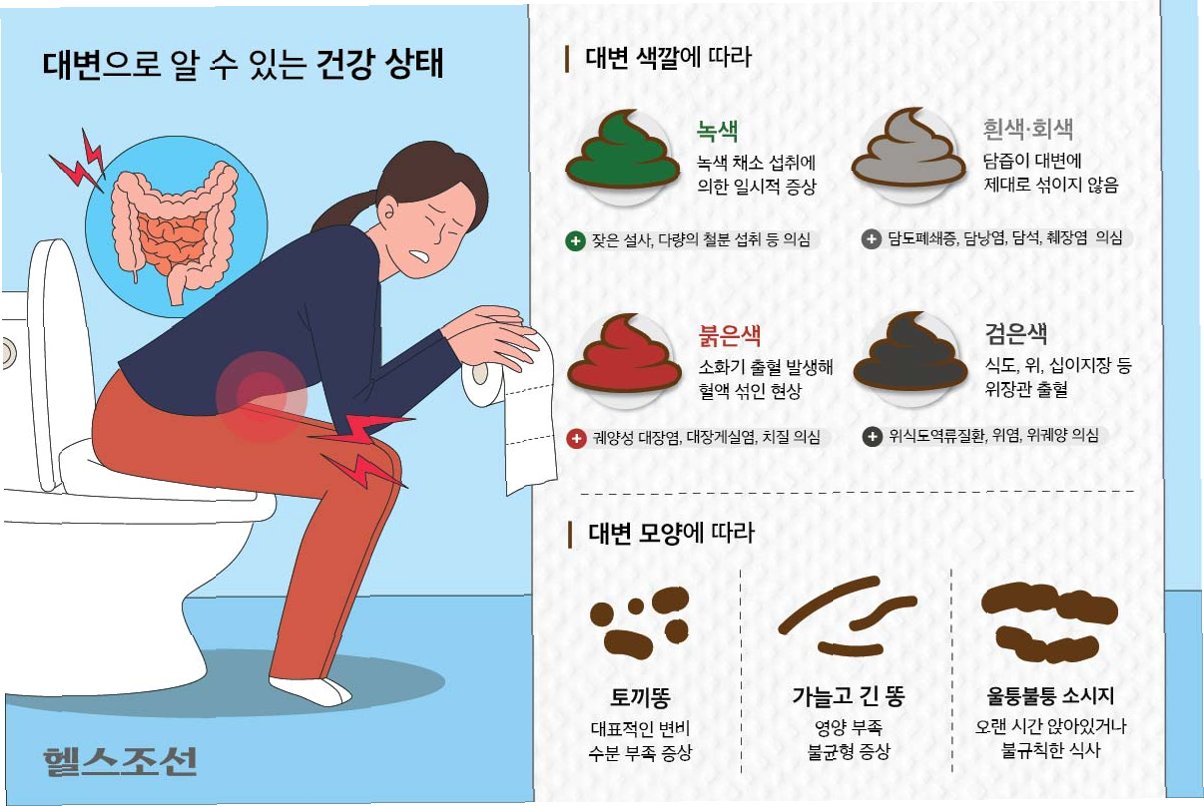 대변으로 알 수 있는 건강 상태

헬스조선

대변 색깔에 따라

녹색
녹색 채소 섭취에 의한 일시적 증상

잦은 설사, 다량의 철분 섭취 등 의심

흰색·회색
담즙이 대변에 제대로 섞이지 않음

담도폐쇄증, 담낭염, 담석, 췌장염 의심

붉은색
소화기 출혈 발생해 혈액 섞인 현상

궤양성 대장염, 대장게실염, 치질 의심

검은색
식도, 위, 십이지장 등 위장관 출혈

위식도역류질환, 위염, 위궤양 의심

대변 모양에 따라

토끼똥
대표적인 변비 수분 부족 증상

가늘고 긴 똥
영양 부족 불균형 증상

울퉁불퉁 소시지
오랜 시간 앉아있거나 불규칙한 식사