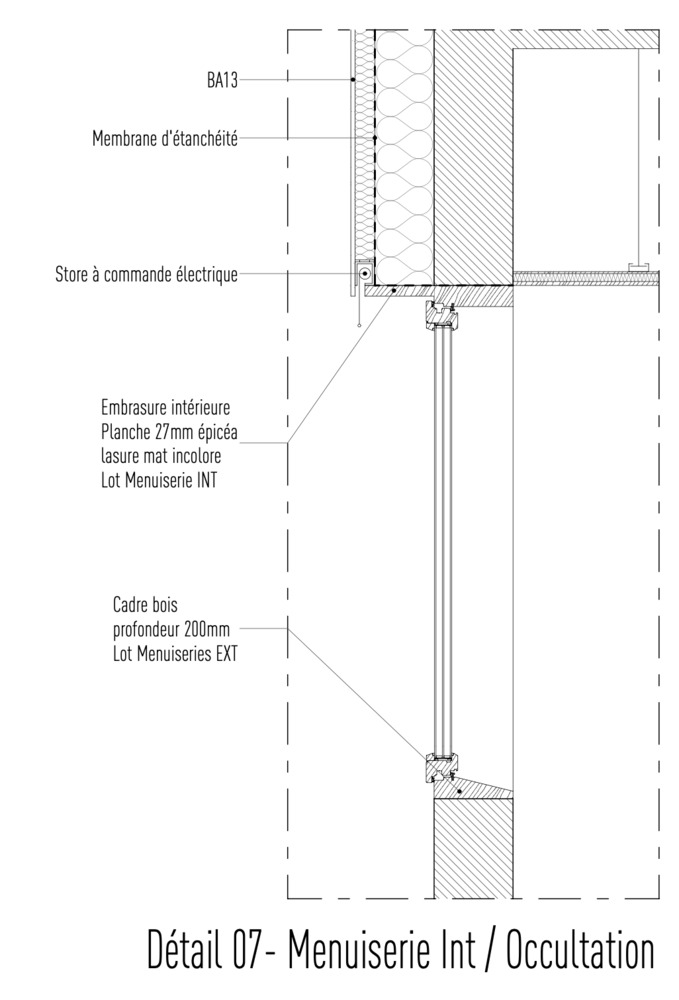 BA13

Membrane d'étanchéité

Store à commande électrique

Embrasure intérieure
Planche 27mm épicéa
lasure mat incolore
Lot Menuiserie INT

Cadre bois
profondeur 200mm
Lot Menuiseries EXT

Détail 07- Menuiserie Int / Occultation