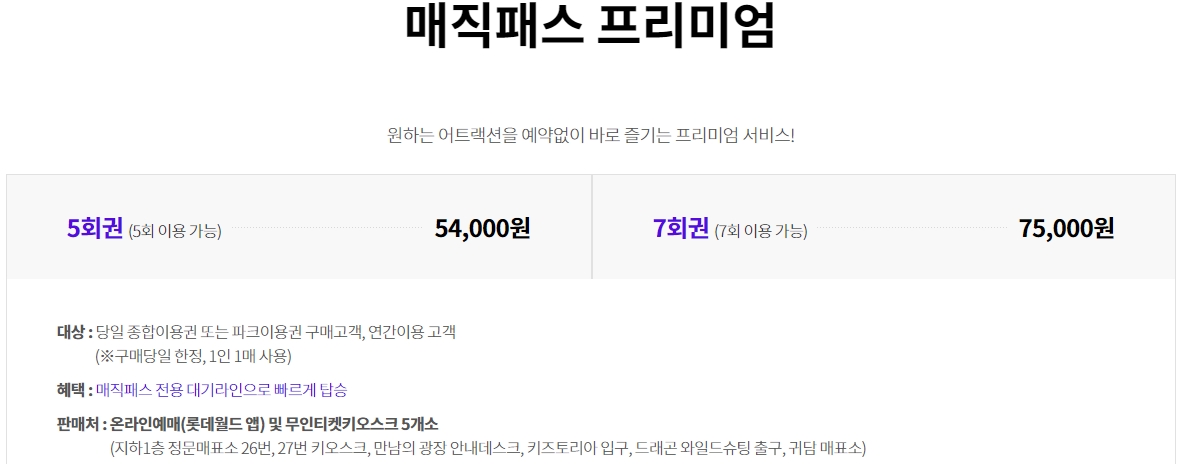 매직패스 프리미엄

원하는 어트랙션을 예약없이 바로 즐기는 프리미엄 서비스!

5회권 (5회 이용 가능) 54,000원

7회권 (7회 이용 가능) 75,000원

대상 : 당일 종합이용권 또는 파크이용권 구매고객, 연간이용 고객
(※구매당일 한정, 1인 1매 사용)

혜택 : 매직패스 전용 대기라인으로 빠르게 탑승

판매처 : 온라인예매(롯데월드 앱) 및 무인티켓키오스크 5개소
(지하1층 정문매표소 26번, 27번 키오스크, 만남의 광장 안내데스크, 키즈토리아 입구, 드래곤 와일드슈팅 출구, 귀담 매표소)