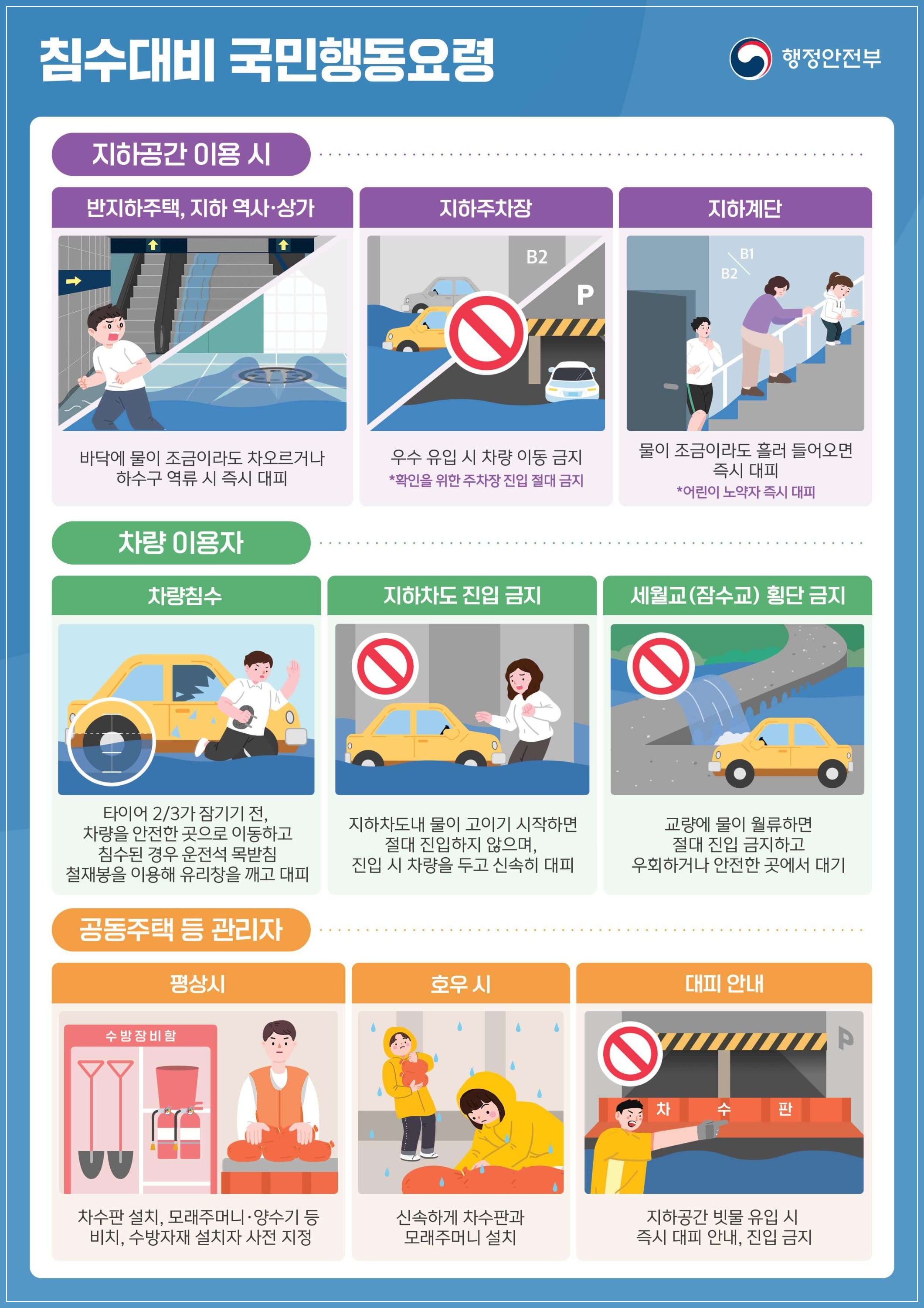 침수대비 국민행동요령

행정안전부

지하공간 이용 시

반지하주택, 지하 역사·상가

바닥에 물이 조금이라도 차오르거나 하수구 역류 시 즉시 대피

지하주차장

B2

P

우수 유입 시 차량 이동 금지

*확인을 위한 주차장 진입 절대 금지

지하계단

B1

B2

물이 조금이라도 흘러 들어오면 즉시 대피

*어린이 노약자 즉시 대피

차량 이용자

차량침수

타이어 2/3가 잠기기 전, 차량을 안전한 곳으로 이동하고 침수된 경우 운전석 목받침 철재봉을 이용해 유리창을 깨고 대피

지하차도 진입 금지

지하차도내 물이 고이기 시작하면 절대 진입하지 않으며, 진입 시 차량을 두고 신속히 대피

세월교(잠수교) 횡단 금지

교량에 물이 월류하면 절대 진입 금지하고 우회하거나 안전한 곳에서 대기

공동주택 등 관리자

평상시

수방장비함

차수판 설치, 모래주머니·양수기 등 비치, 수방자재 설치자 사전 지정

호우 시

신속하게 차수판과 모래주머니 설치

대피 안내

P

차 수 판

지하공간 빗물 유입 시 즉시 대피 안내, 진입 금지